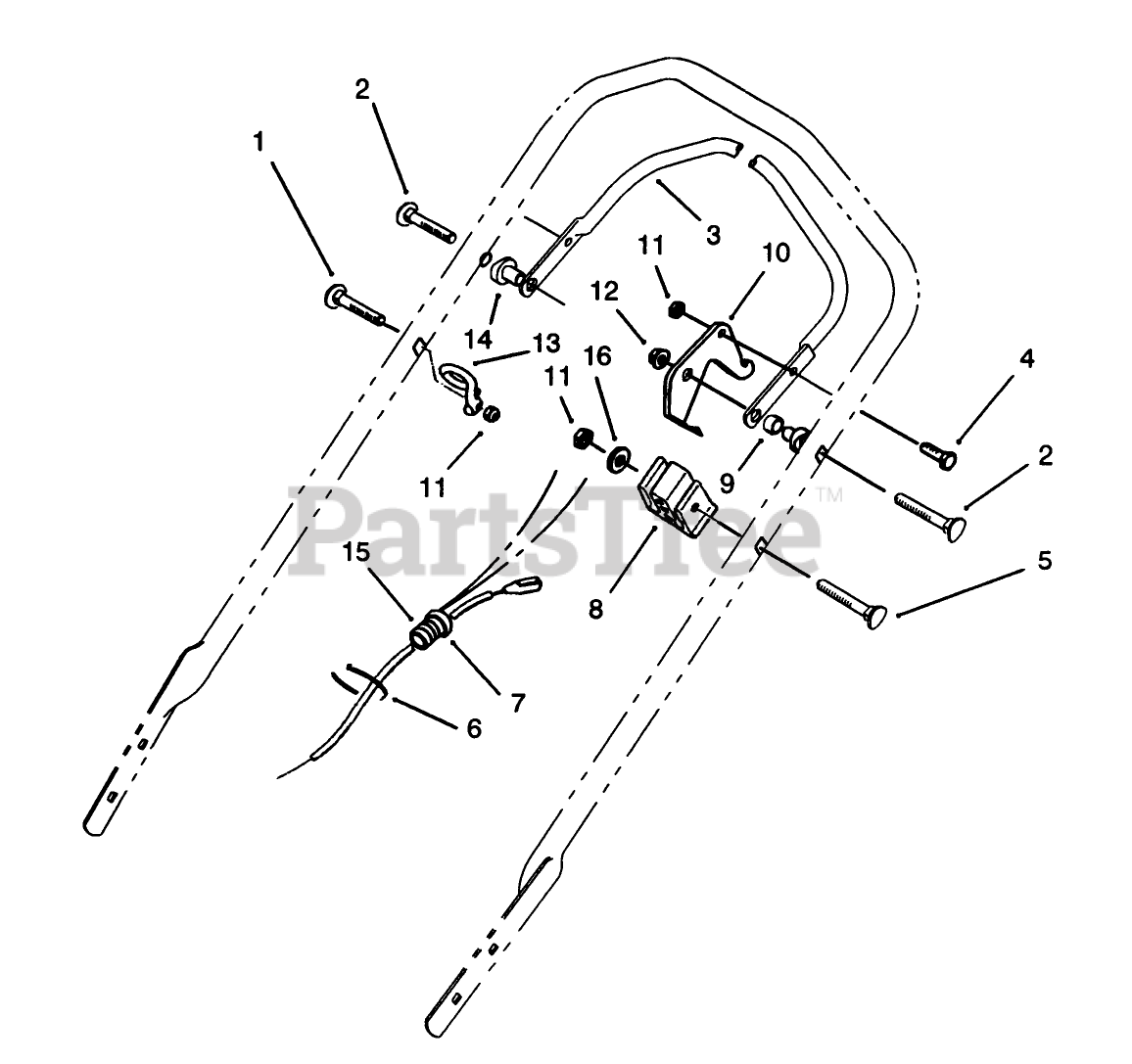 2
1
3
11
10
12
14
13
16
11
4
11
9
2
PartsTree™
15
8
5
7
6