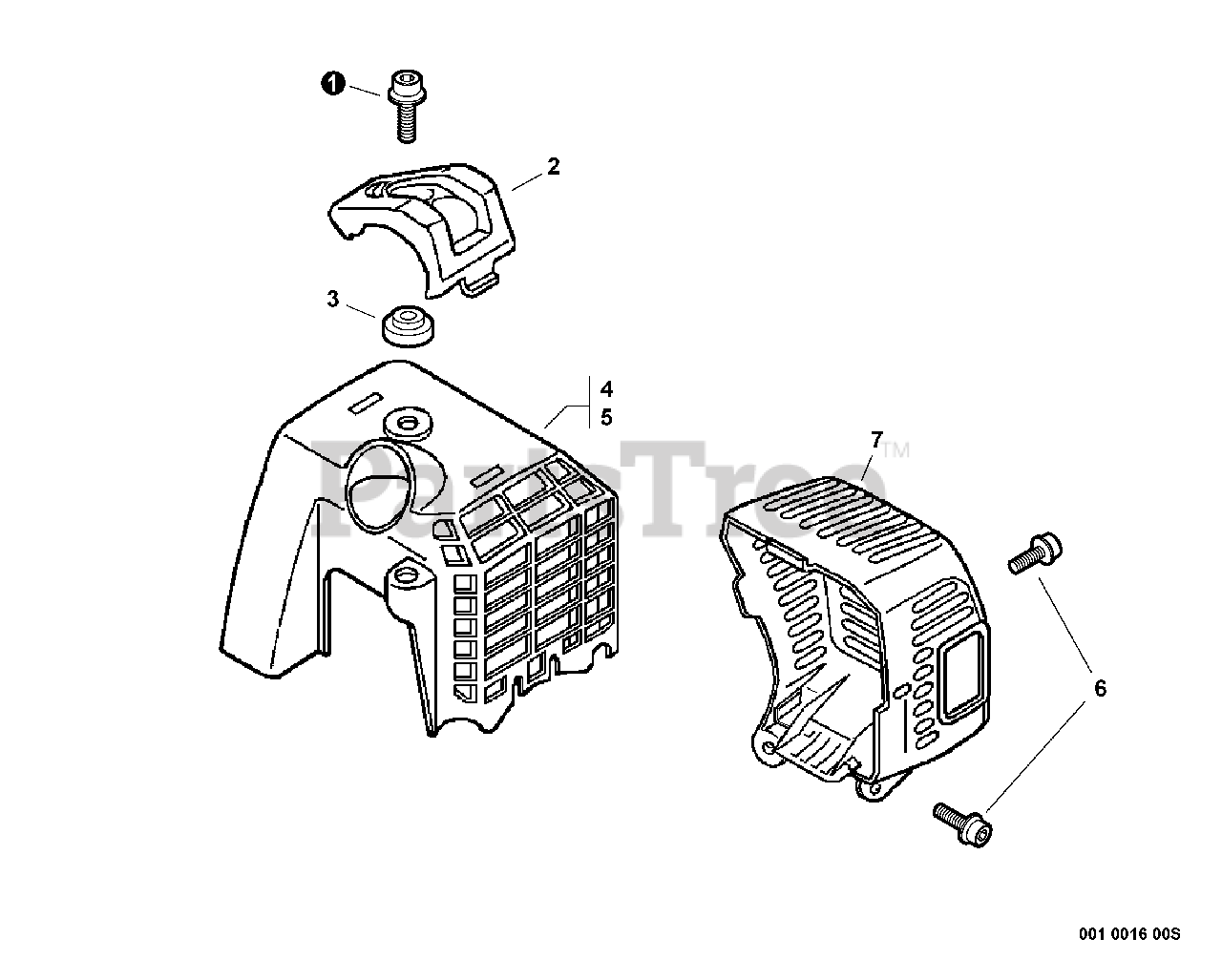 1
2
3
4
5
PartsTree™
7
6
001 0016 00S