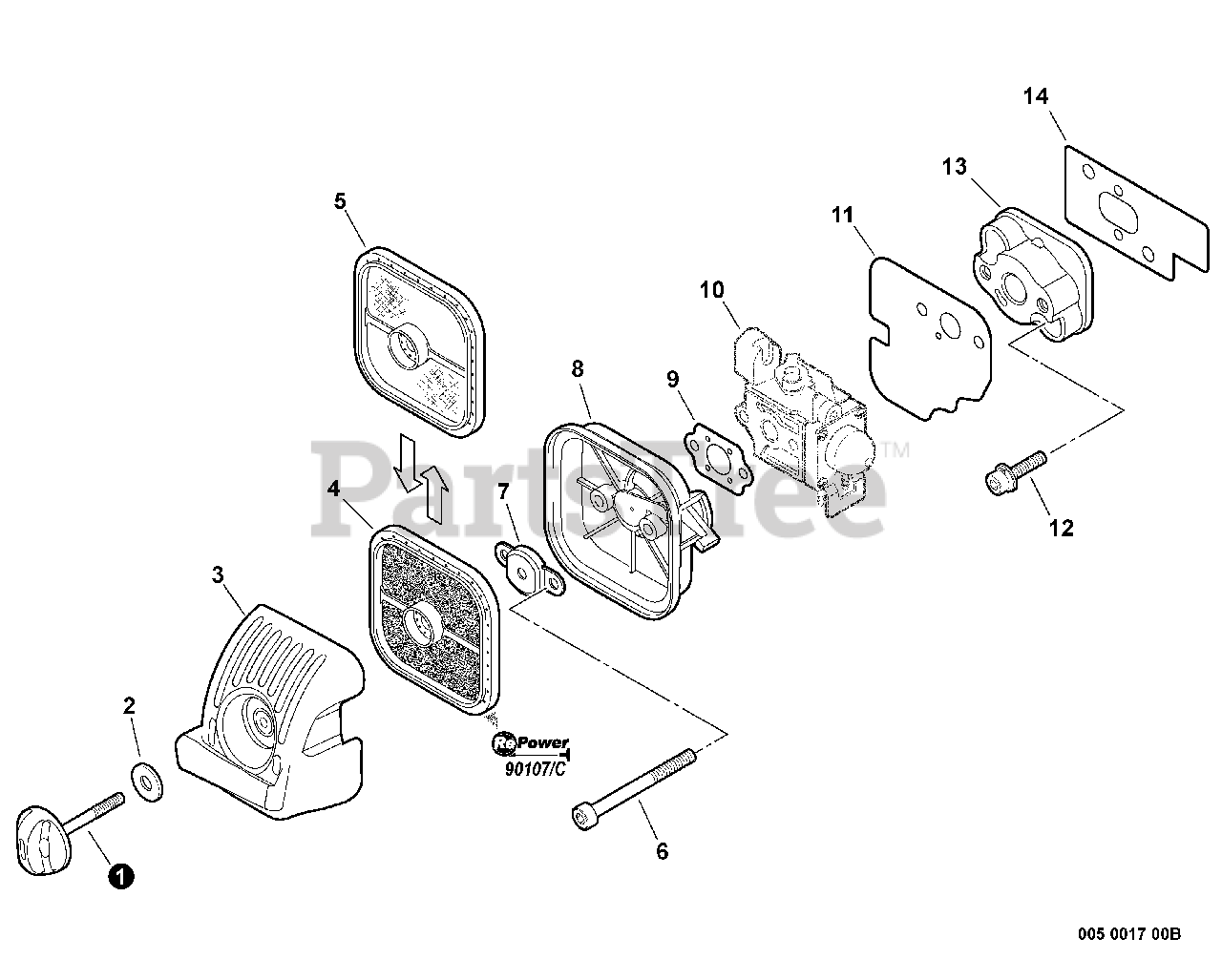 14

13

11

5

10

8

9

PartsTree™

4

7

12

3

2

RePower
90107/C

6

1

005 0017 00B