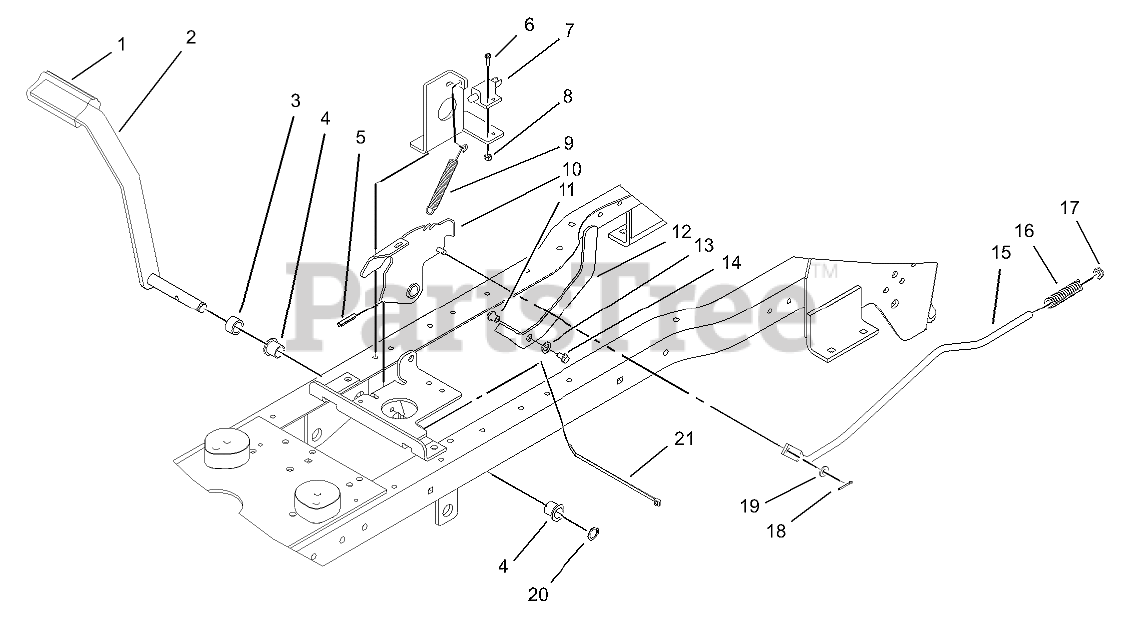 1
2
3
4
5
6
7
8
9
10
11
12
13
14
15
16
17
PartsTree™
21
19
18
4
20