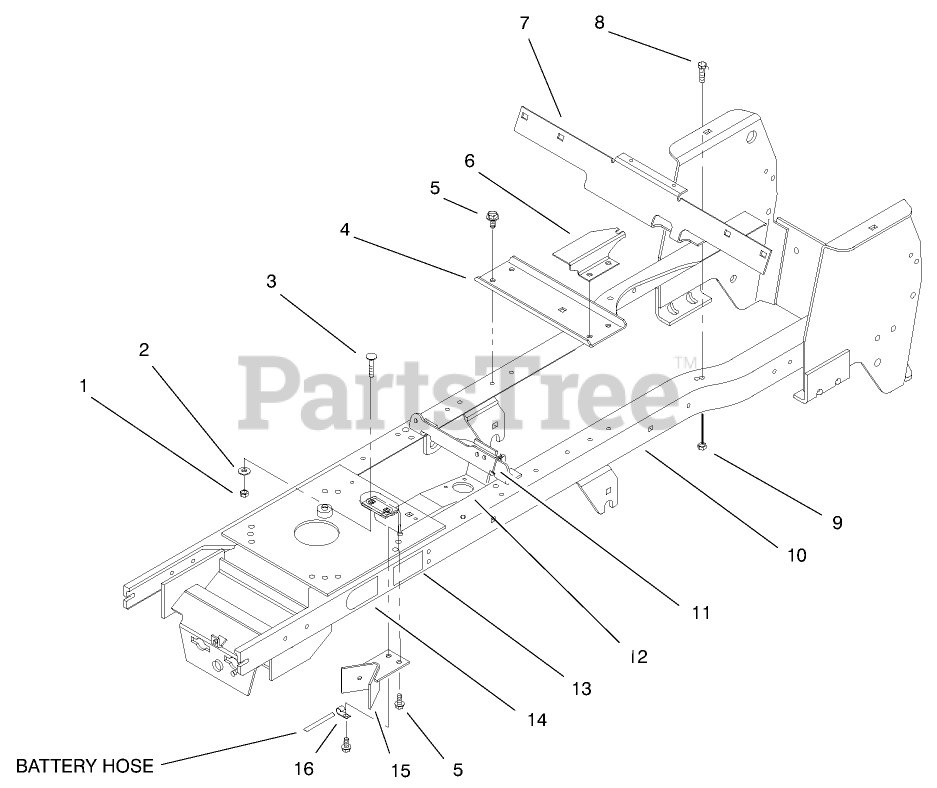 7
8
6
5
4
3
2
1
PartsTree™
9
10
11
12
13
14
BATTERY HOSE
16
15
5