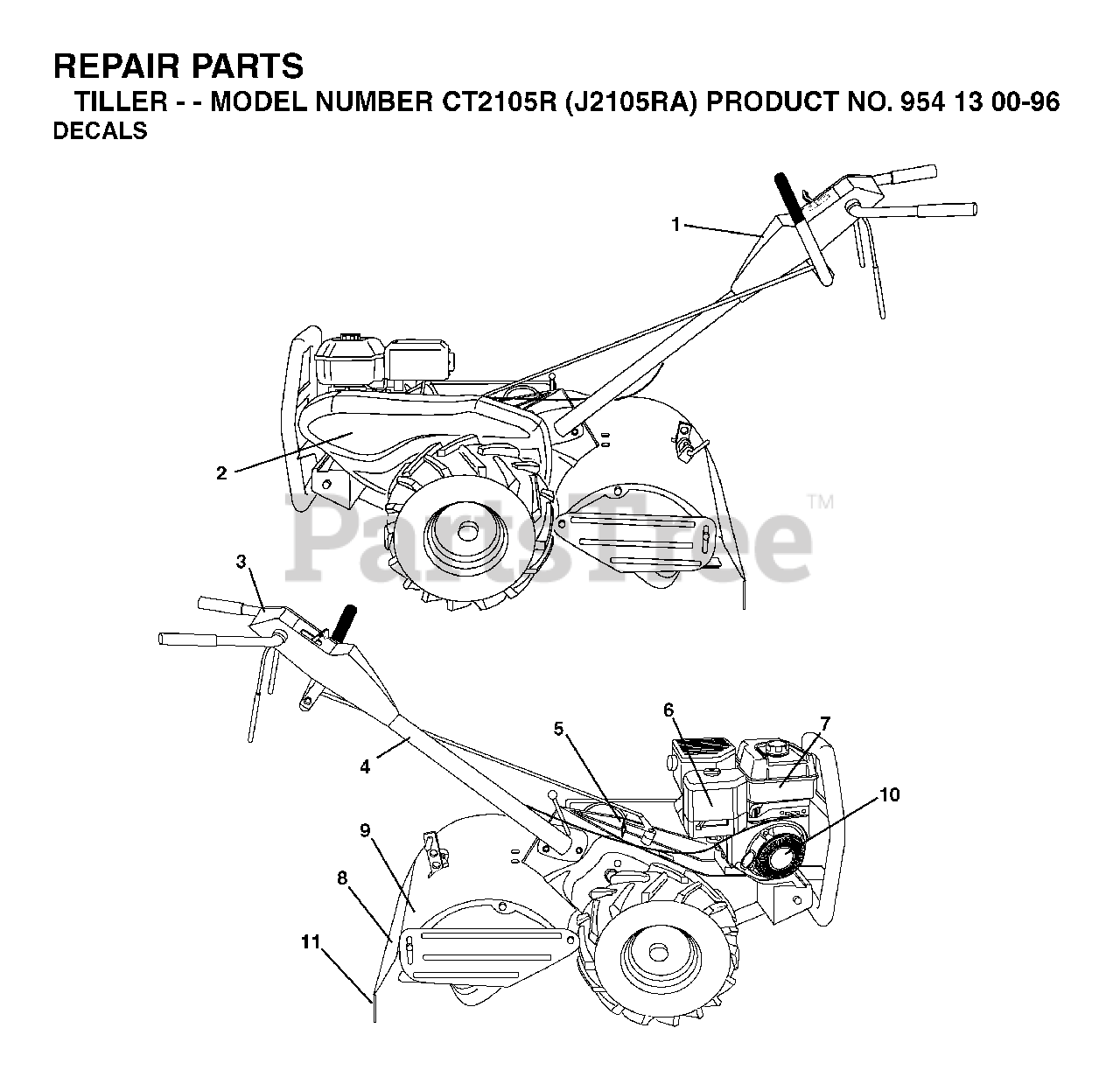 REPAIR PARTS
TILLER - - MODEL NUMBER CT2105R (J2105RA) PRODUCT NO. 954 13 00-96
DECALS

1
2
PartsTree™
3
4
5
6
7
10
9
8
11