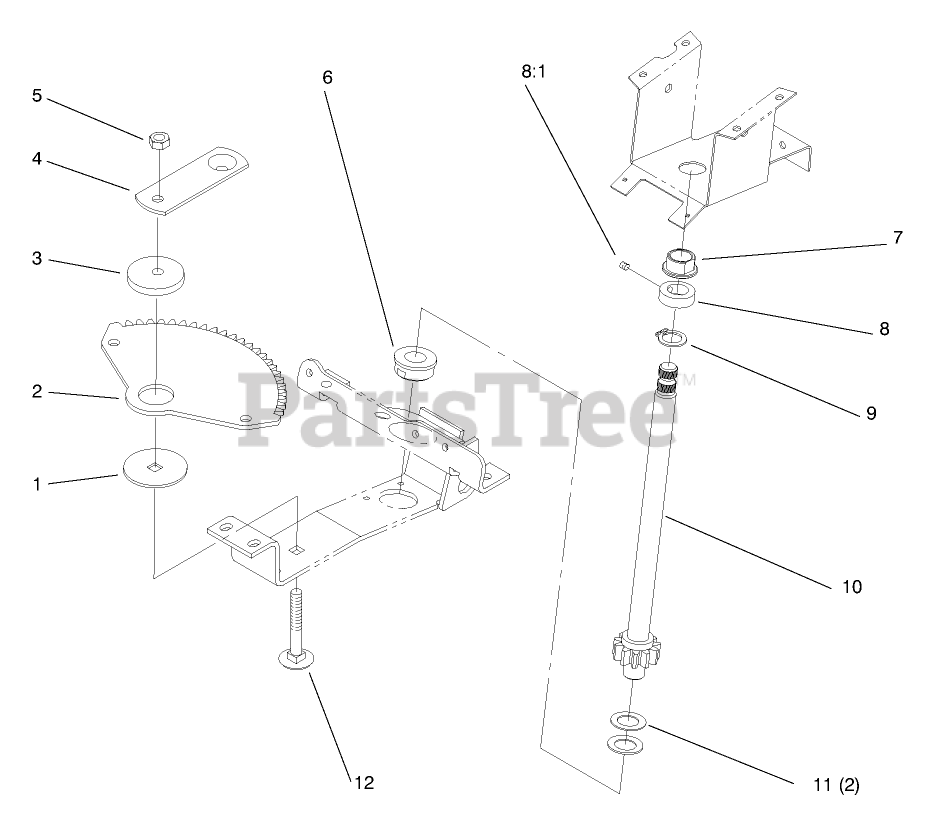 5
4
3
2
1
6
8:1
7
8
9
10
11 (2)
12
PartsTree™