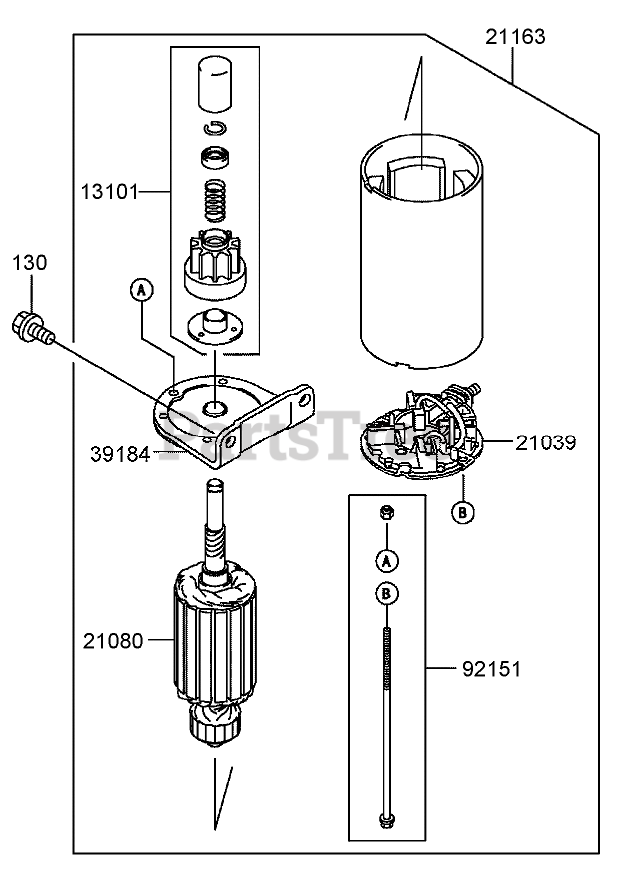 21163

13101

130

A

39184

PartsTree

21039

B

A

B

21080

92151