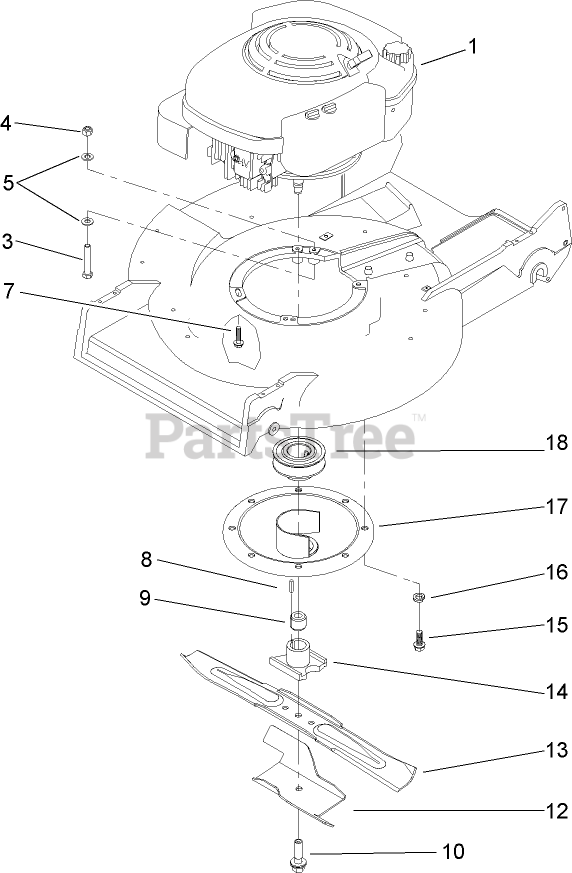 1
4
5
3
7
PartsTree™
18
17
8
16
9
15
14
13
12
10