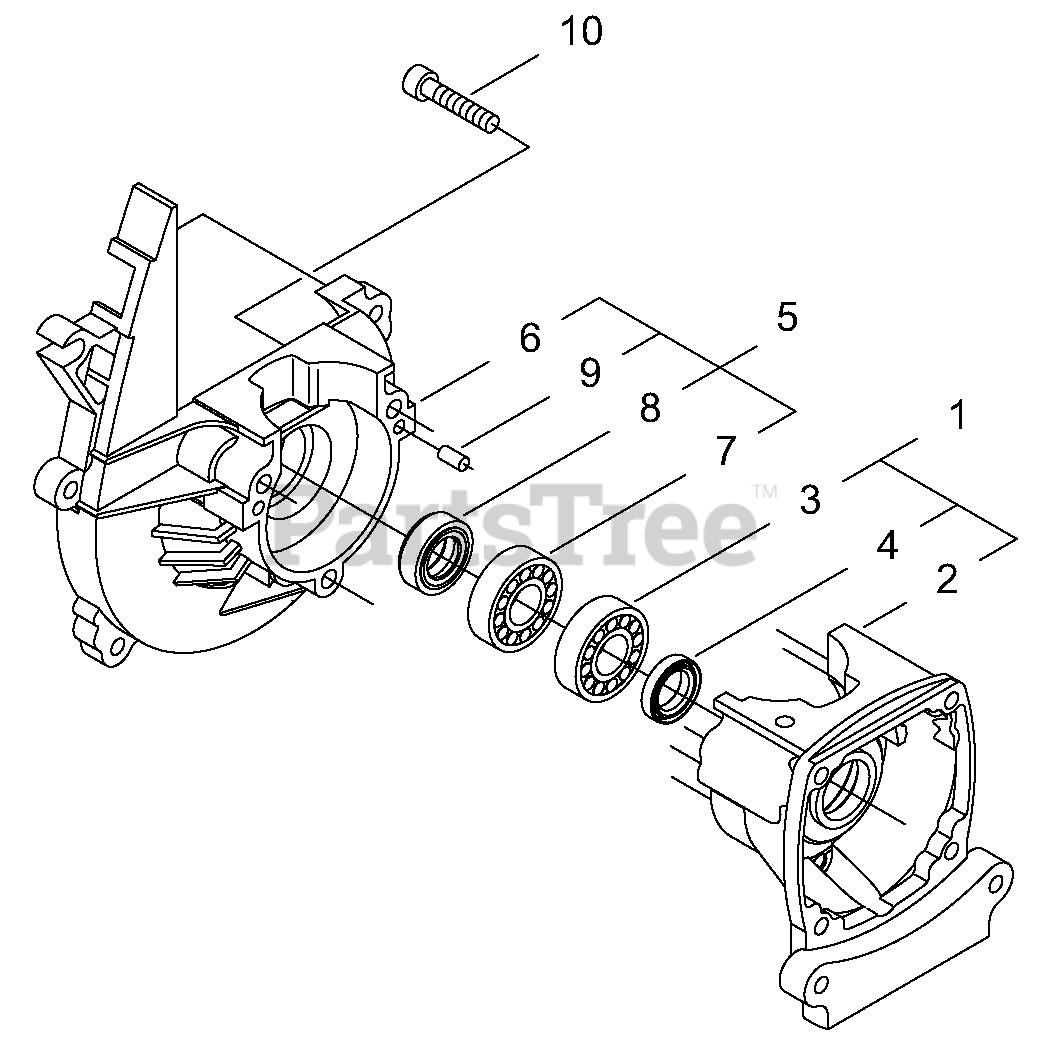 10

6

5

9

8

1

7

3

4

2

PartsTree™