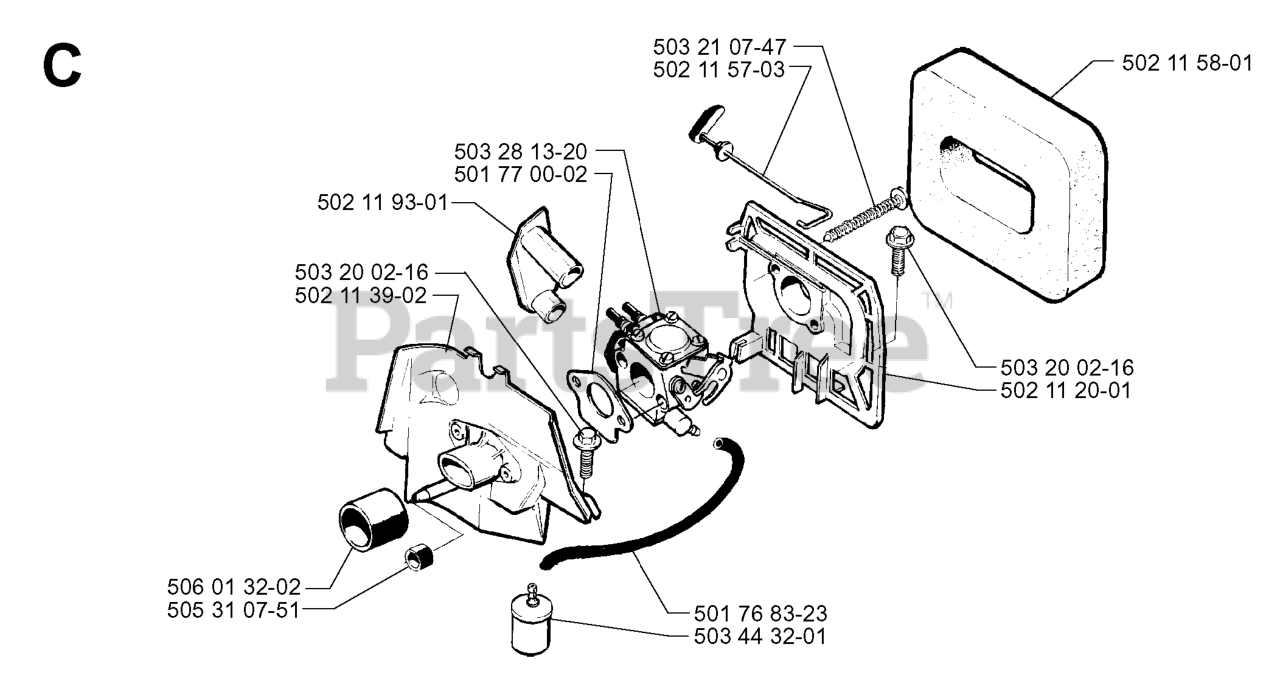 C

503 21 07-47
502 11 57-03
502 11 58-01
503 28 13-20
501 77 00-02
502 11 93-01
503 20 02-16
502 11 39-02
PartsTree™
503 20 02-16
502 11 20-01
506 01 32-02
505 31 07-51
501 76 83-23
503 44 32-01