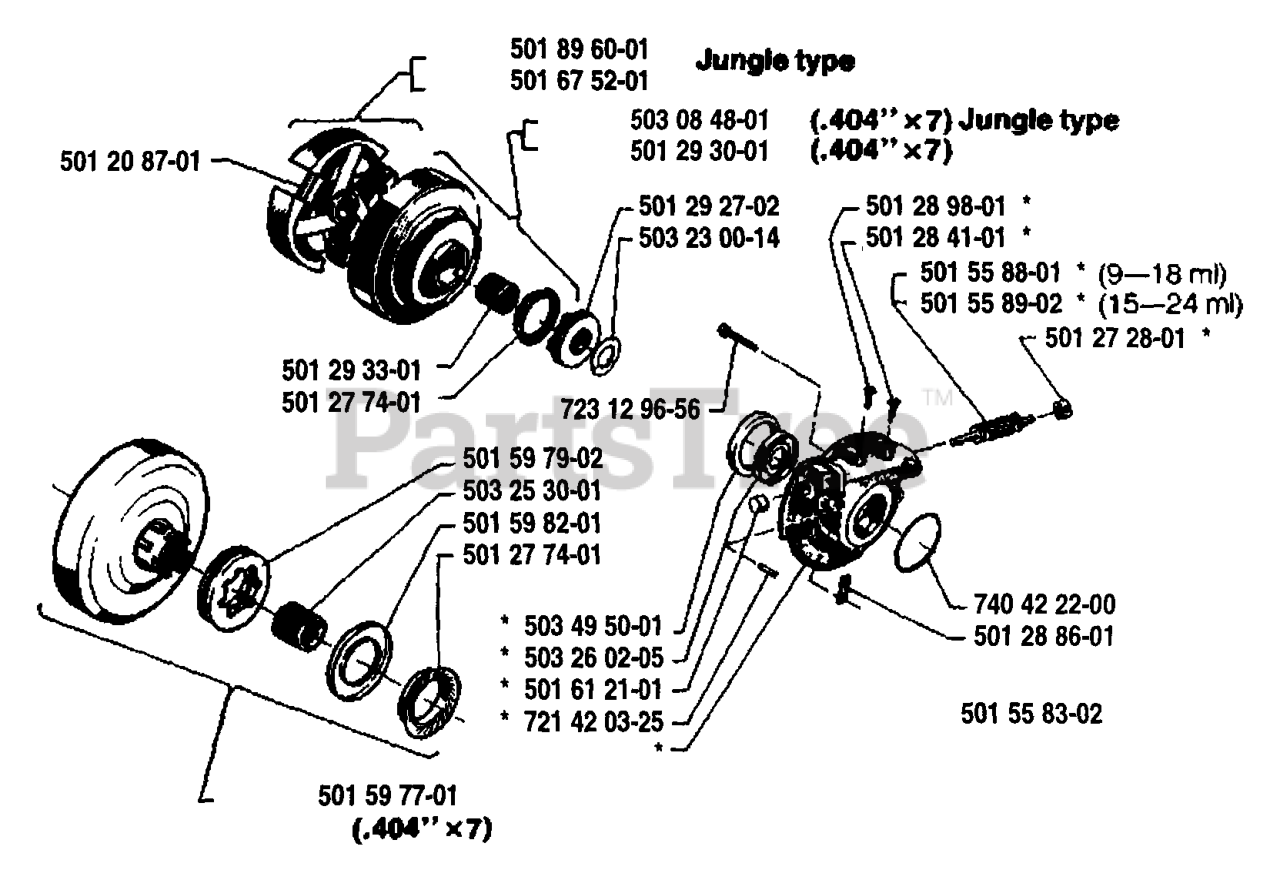 501 89 60-01 Jungle type
501 67 52-01

503 08 48-01 (.404" ×7) Jungle type
501 29 30-01 (.404" ×7)

501 20 87-01

501 29 27-02
503 23 00-14

501 28 98-01 *
501 28 41-01 *

501 55 88-01 * (9—18 ml)
501 55 89-02 * (15—24 ml)

501 27 28-01 *

501 29 33-01
501 27 74-01

723 12 96-56

PartsTree™

501 59 79-02
503 25 30-01
501 59 82-01
501 27 74-01

* 503 49 50-01
* 503 26 02-05
* 501 61 21-01
* 721 42 03-25
*

740 42 22-00
501 28 86-01

501 55 83-02

501 59 77-01
(.404" ×7)