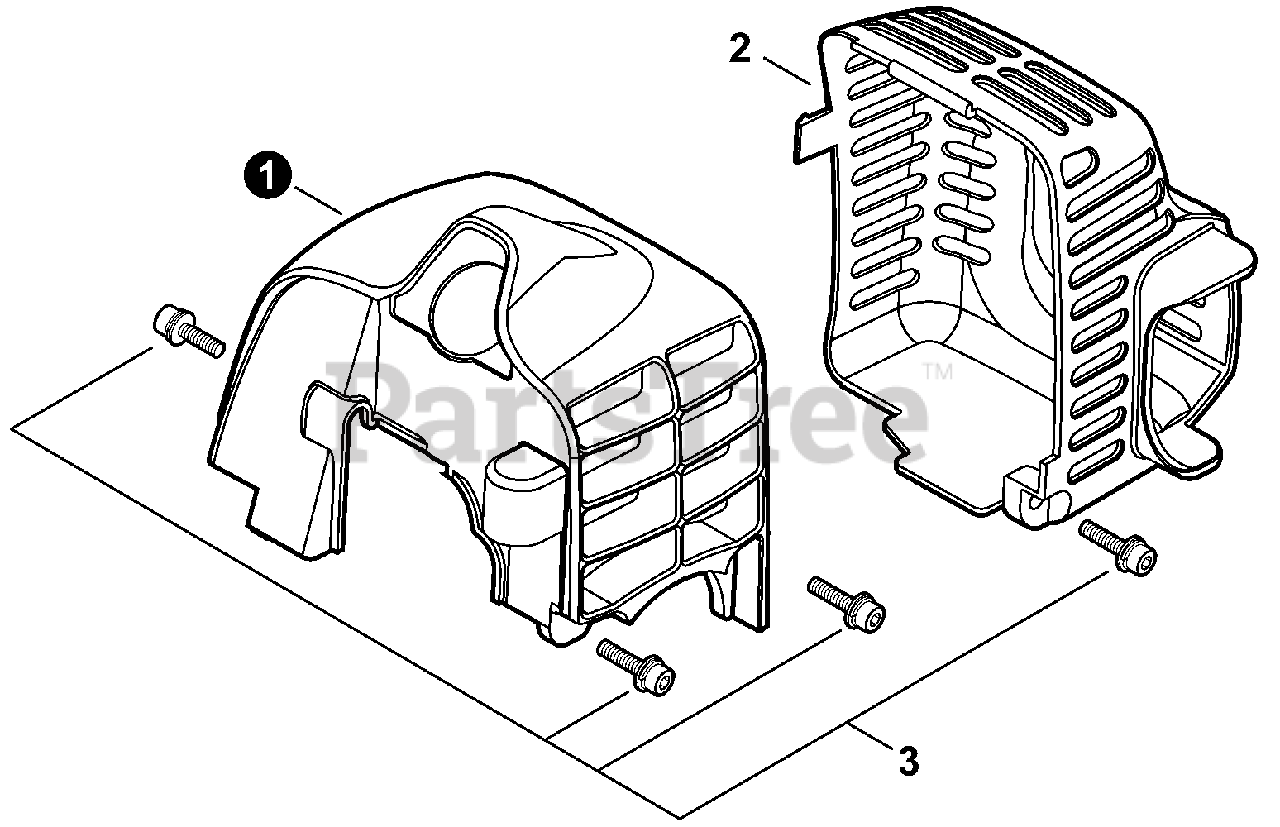 2

1

PartsTree™

3