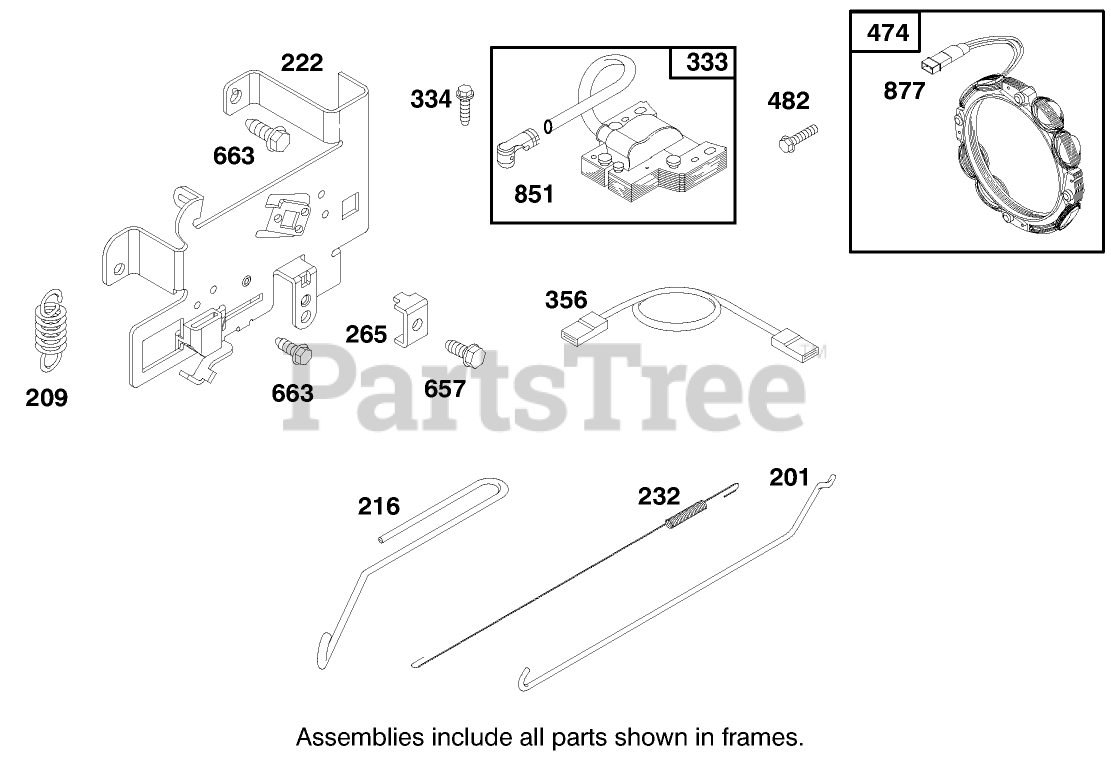 222
334
333
482
474
877
663
851
356
265
209
663
657
PartsTree™
216
232
201
Assemblies include all parts shown in frames.