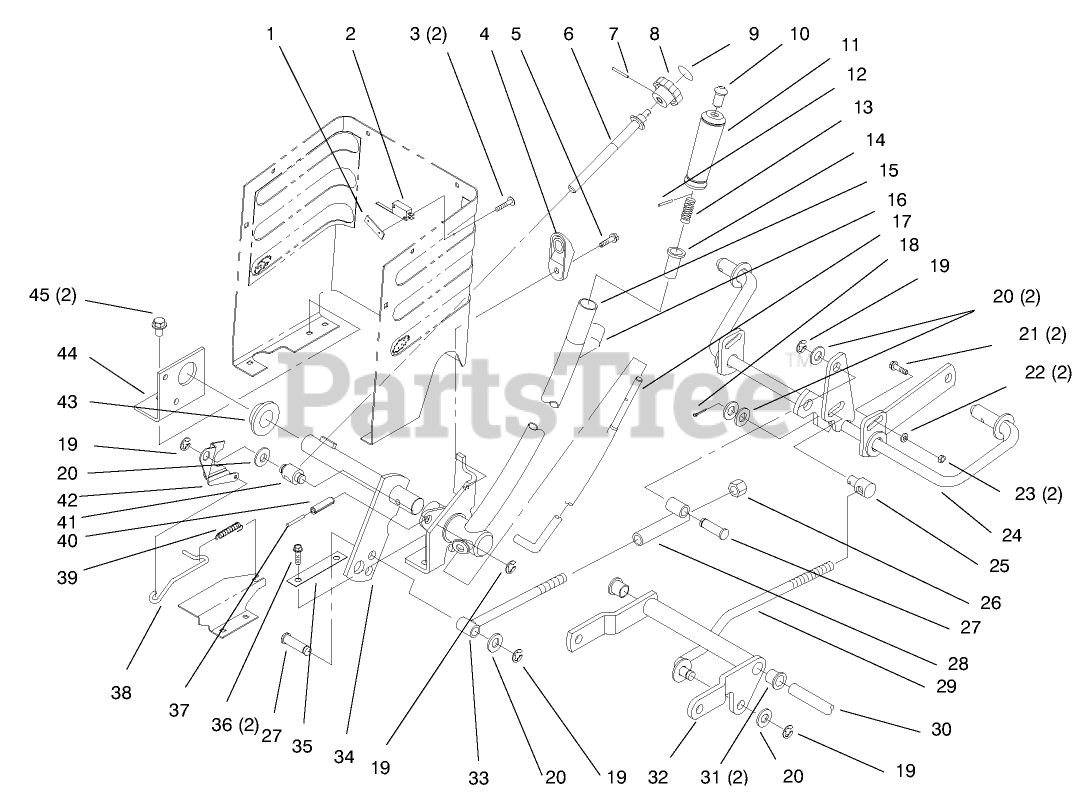 1 2 3 (2) 4 5 6 7 8 9 10 11 12 13 14 15 16 17 18 19 20 (2) 21 (2) 22 (2) 23 (2) 24 25 26 27 28 29 30 19 20 31 (2) 32 19 20 33 19 34 35 27 36 (2) 37 38 39 40 41 42 20 19 43 44 45 (2)

PartsTree™