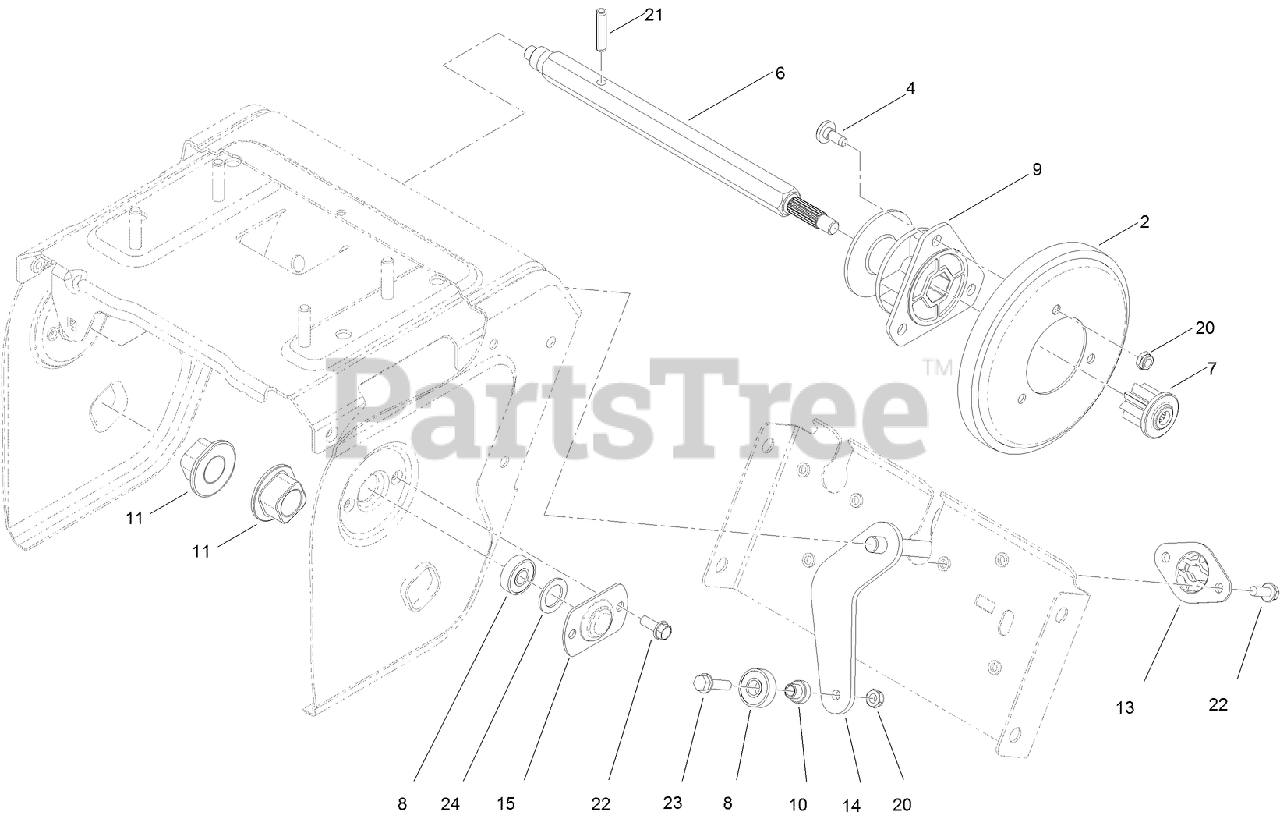 21
6
4
9
2
20
7
PartsTree™
11
11
13
22
8
24
15
22
23
8
10
14
20