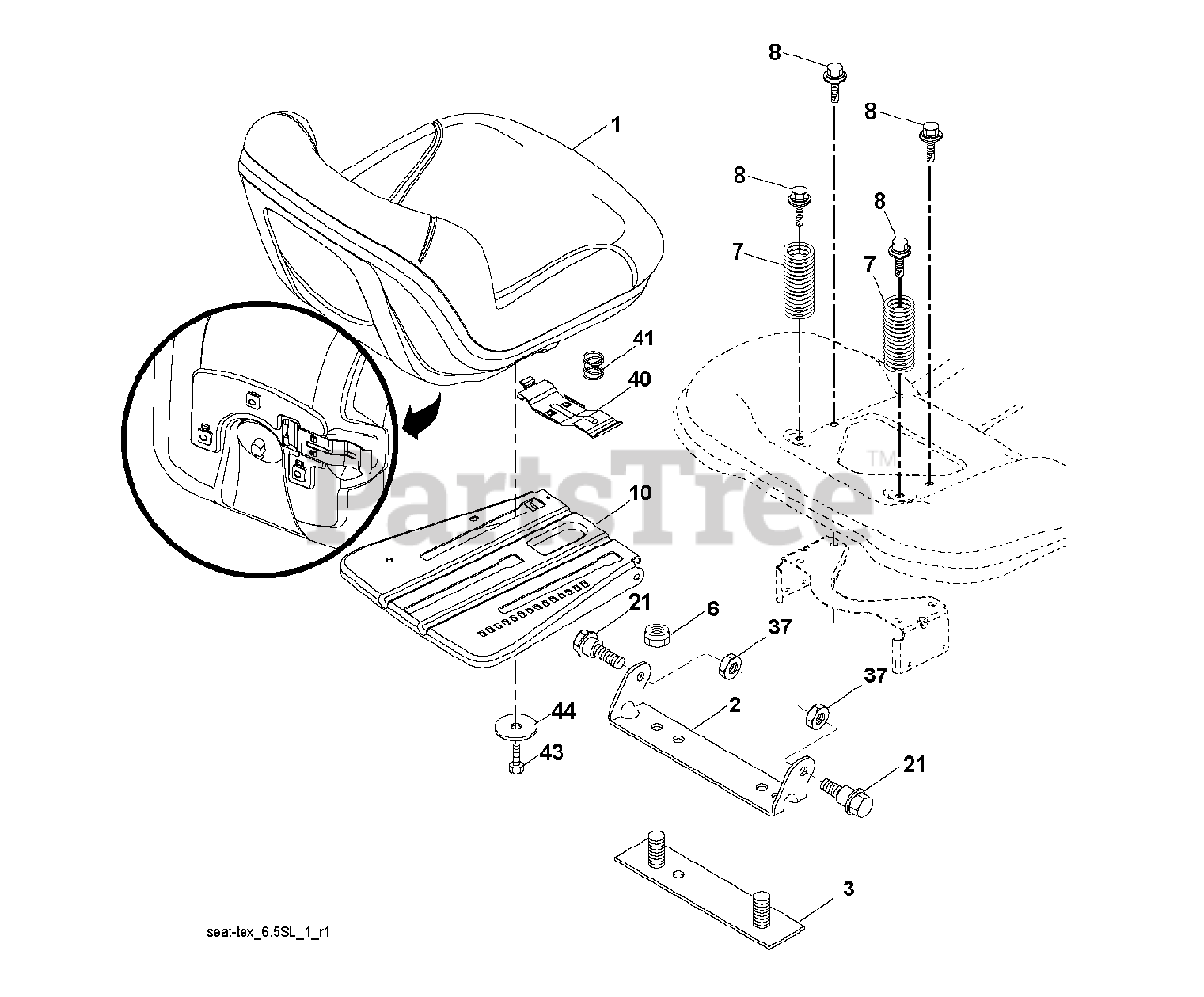 8
8
1
8
8
7
7
41
40
PartsTree™
10
21
6
37
37
2
44
43
21
3
seat-lex_6.5SL_1_r1