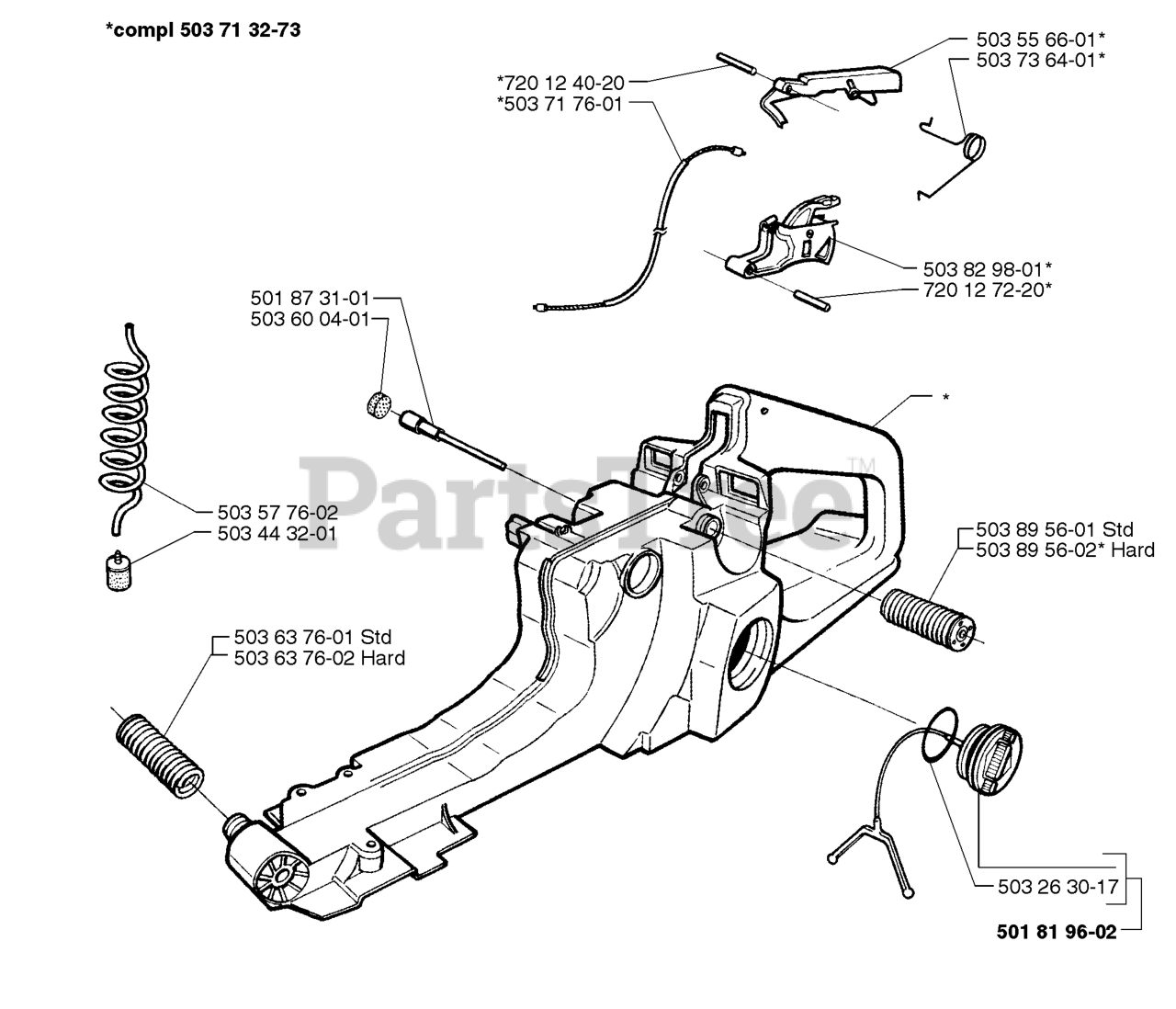 *compl 503 71 32-73

503 55 66-01*
503 73 64-01*
*720 12 40-20
*503 71 76-01

503 82 98-01*
720 12 72-20*

501 87 31-01
503 60 04-01

*

PartsTree™

503 57 76-02
503 44 32-01

503 89 56-01 Std
503 89 56-02* Hard

503 63 76-01 Std
503 63 76-02 Hard

503 26 30-17
501 81 96-02