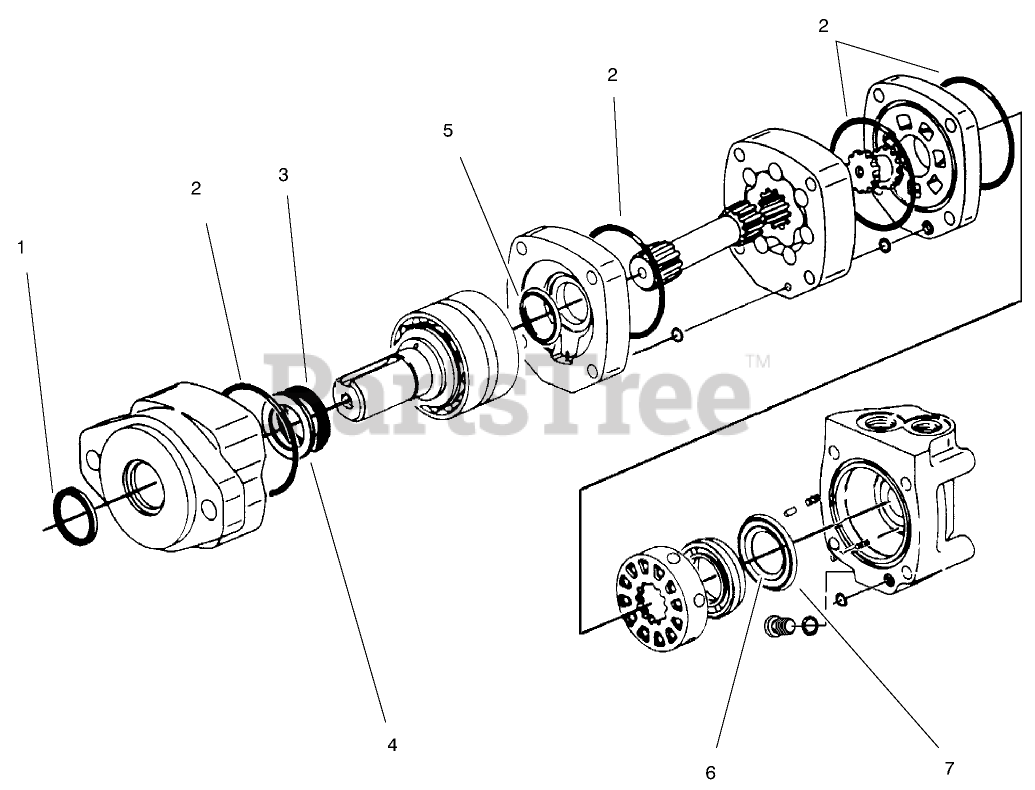 2
2
5
2
3
1
PartsTree™
4
6
7