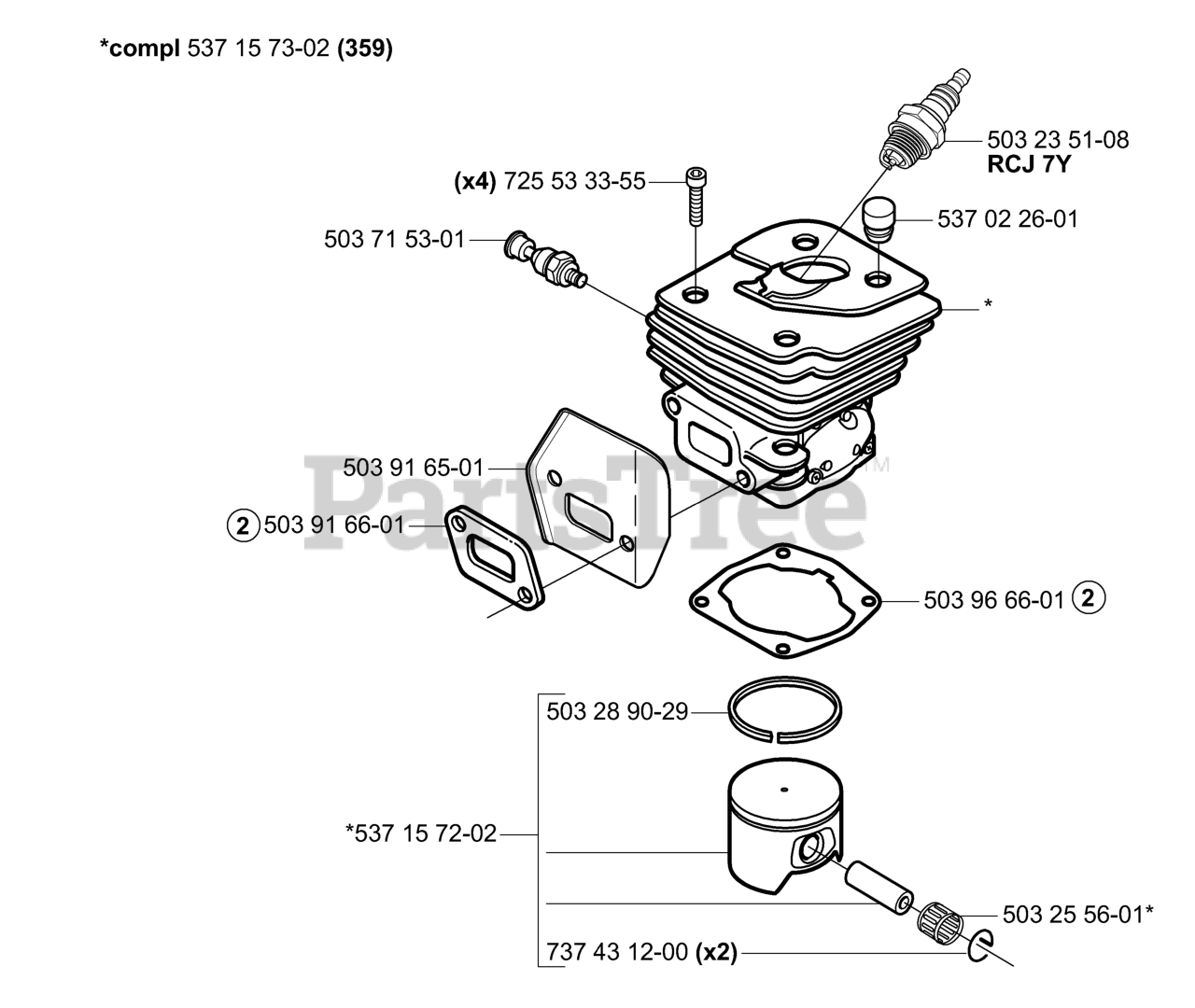 *compl 537 15 73-02 (359)

503 23 51-08
RCJ 7Y

(x4) 725 53 33-55

537 02 26-01

503 71 53-01

*

503 91 65-01

PartsTree™

2 503 91 66-01

503 96 66-01 2

503 28 90-29

*537 15 72-02

503 25 56-01*

737 43 12-00 (x2)