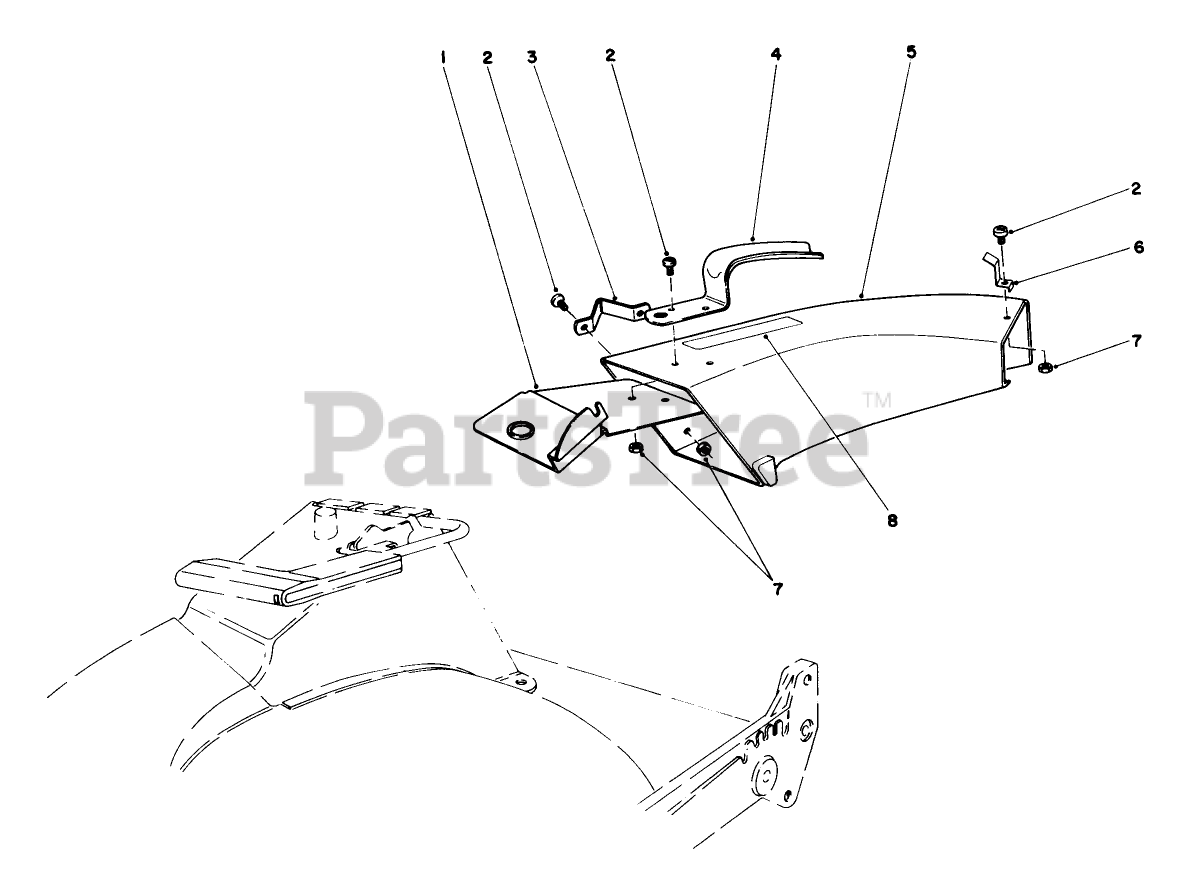 1
2
3
2
4
5
2
6
7
PartsTree™
8
7