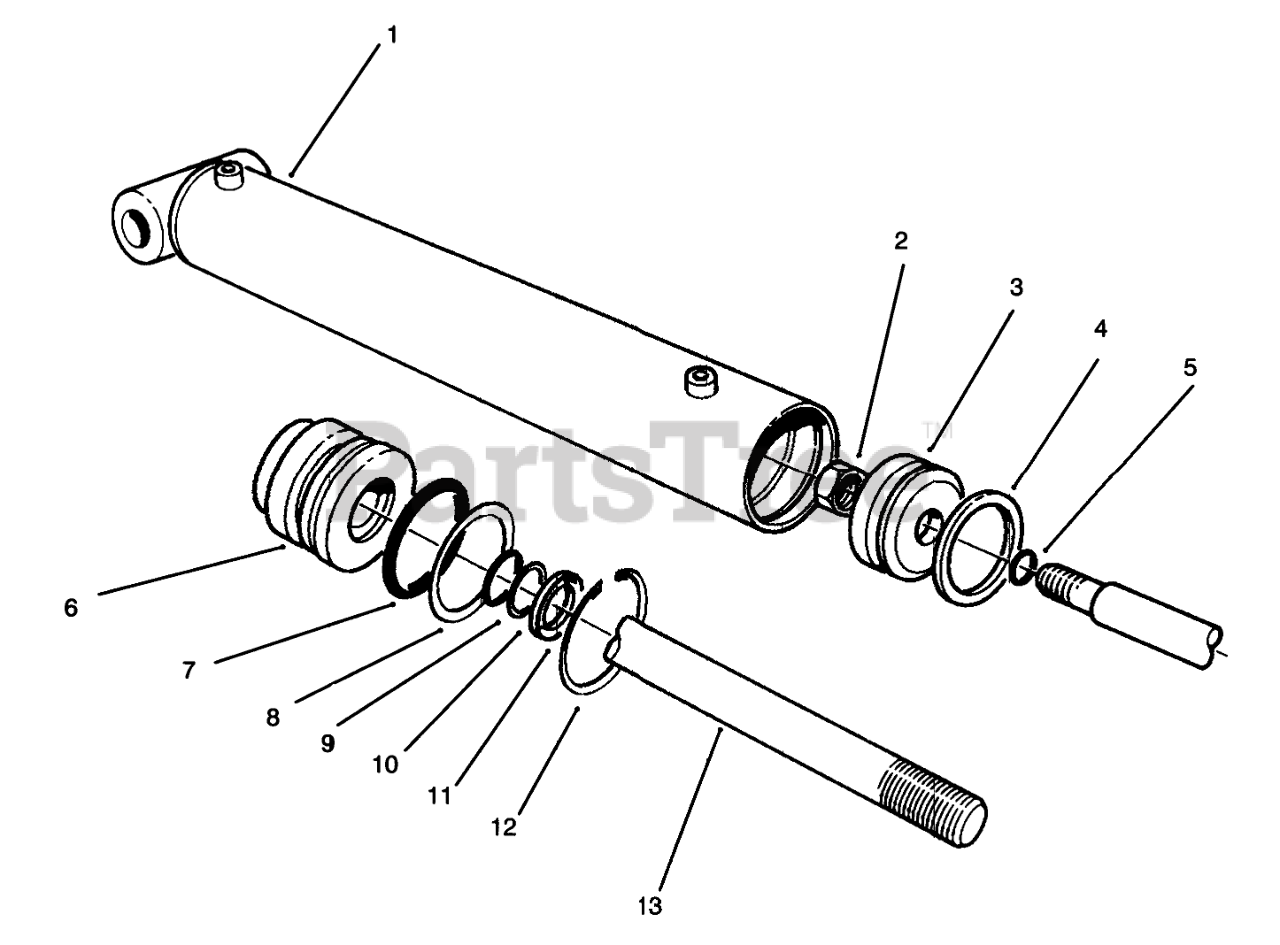 1
2
3
4
5
PartsTree™
6
7
8
9
10
11
12
13