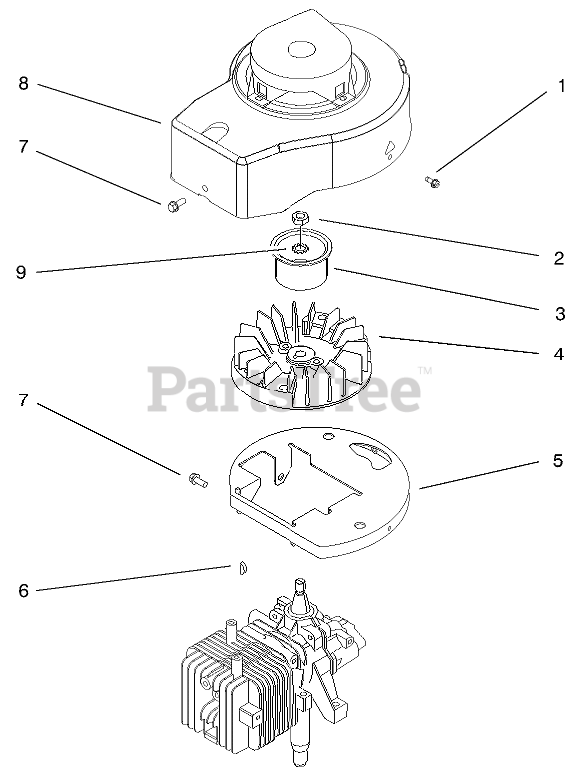 8
1
7
2
9
3
4
PartsTree™
7
5
6