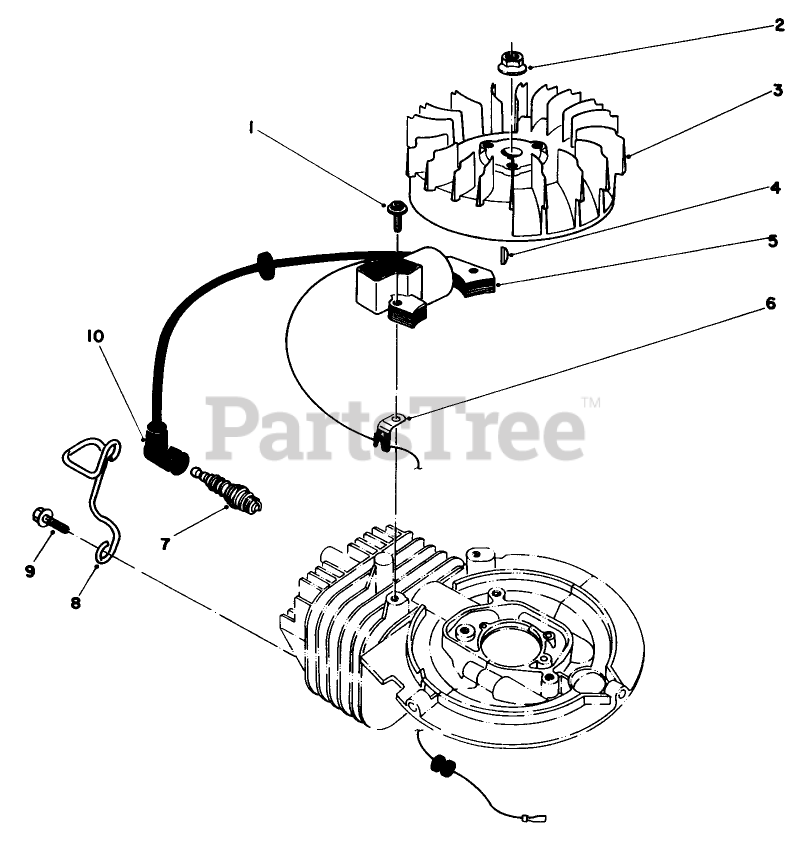 2
3
1
4
5
6
10
PartsTree™
7
9
8