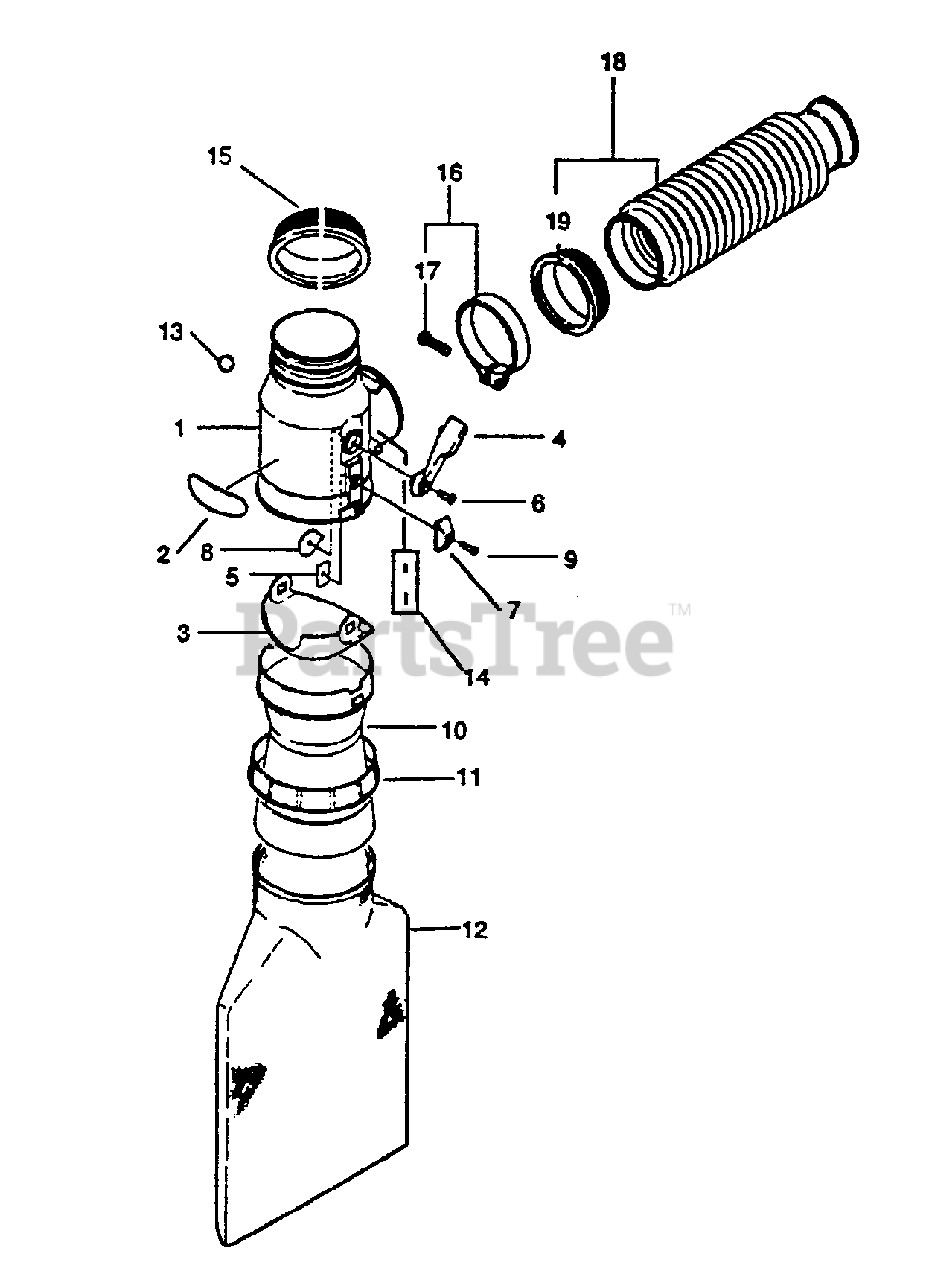 18
15
16
19
17
13
1
4
6
2
8
9
5
7
3
PartsTree™
14
10
11
12