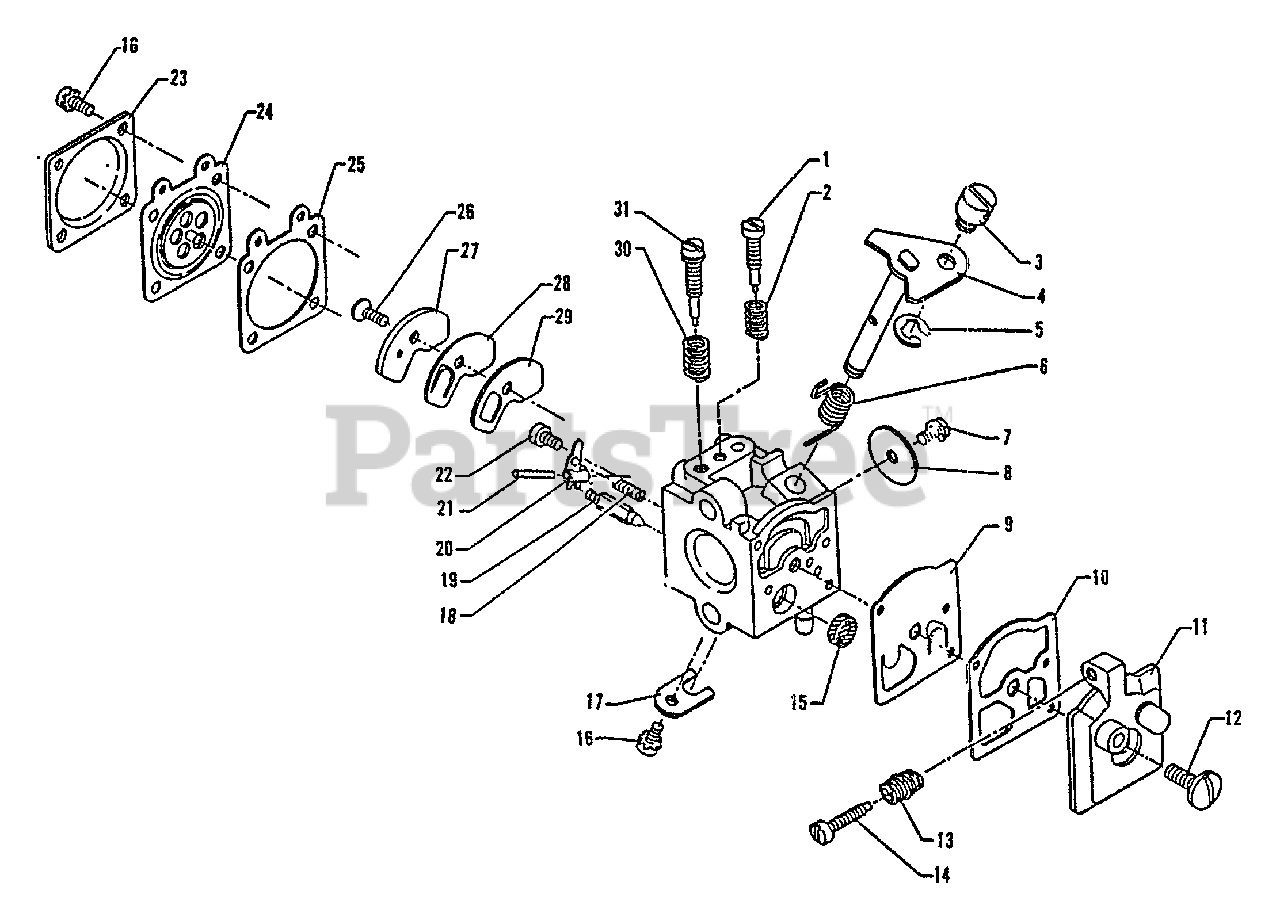 16
23
24
25
26
27
28
29
31
30
1
2
3
4
5
6
7
8
PartsTree™
22
21
20
19
18
9
10
11
12
17
16
15
13
14