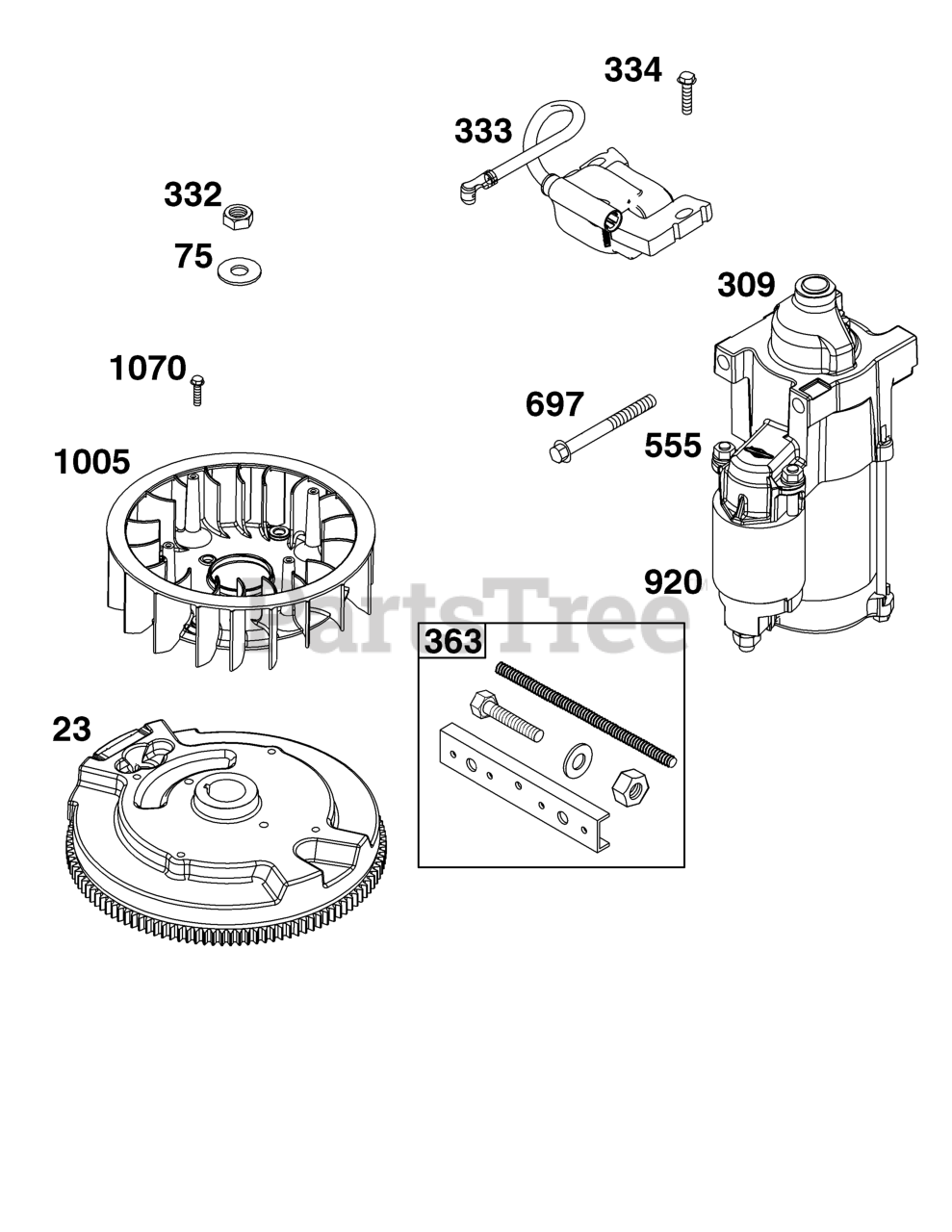 334

333

332

75

309

1070

697

555

1005

920

PartsTree

363

23