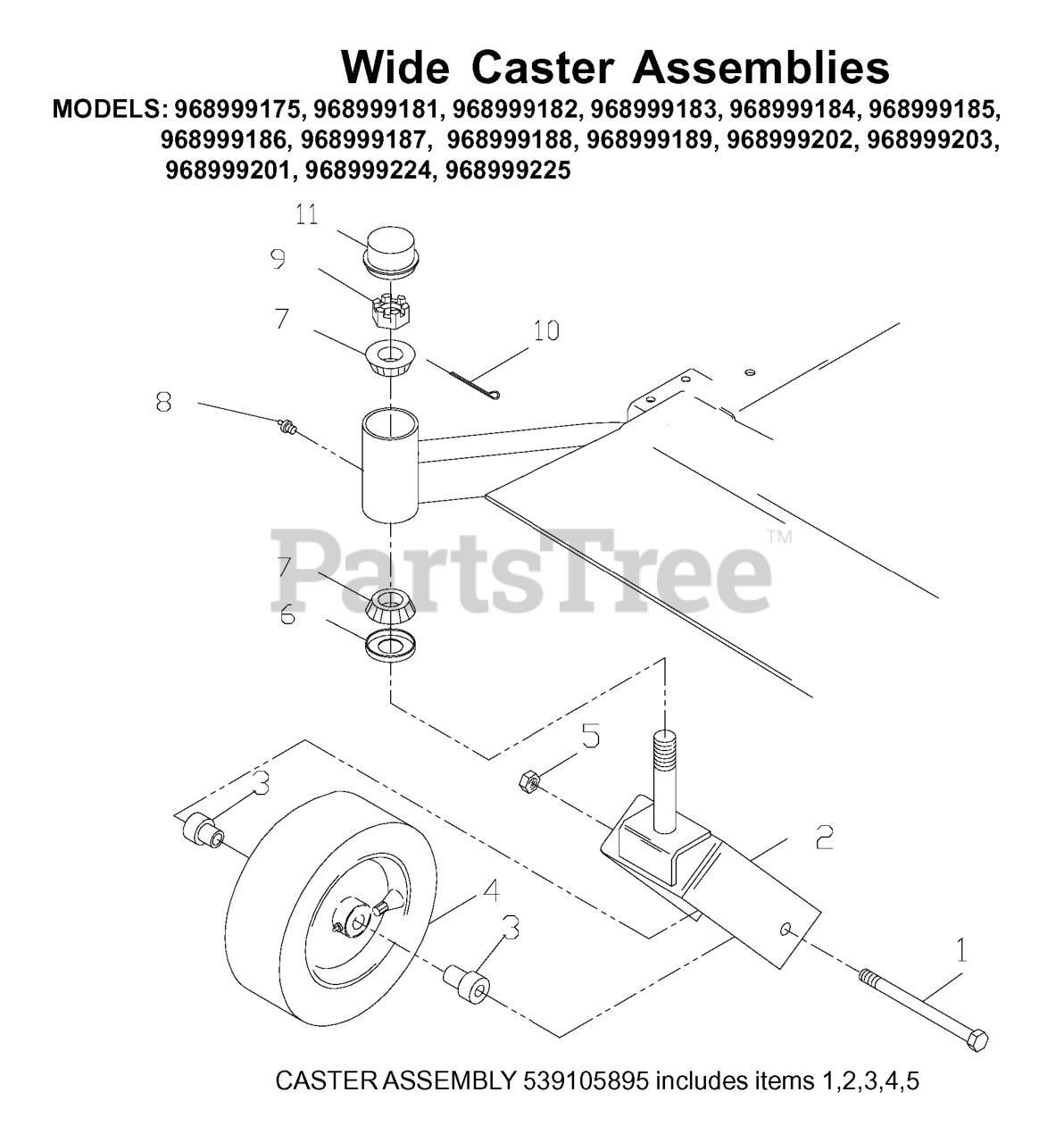 Wide Caster Assemblies

MODELS: 968999175, 968999181, 968999182, 968999183, 968999184, 968999185, 968999186, 968999187, 968999188, 968999189, 968999202, 968999203, 968999201, 968999224, 968999225

11
9
7
10
8
PartsTree™
7
6
5
3
2
4
3
1

CASTER ASSEMBLY 539105895 includes items 1,2,3,4,5