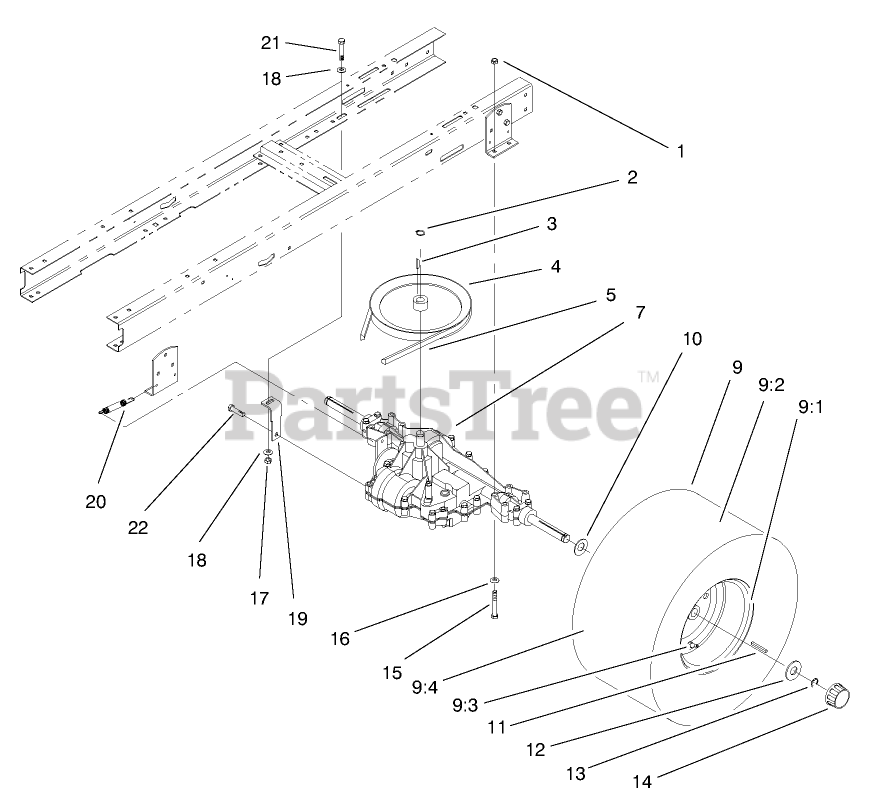 21
18
1
2
3
4
5
7
10
9
9:2
9:1
PartsTree™
20
22
18
17
19
16
15
9:4
9:3
11
12
13
14