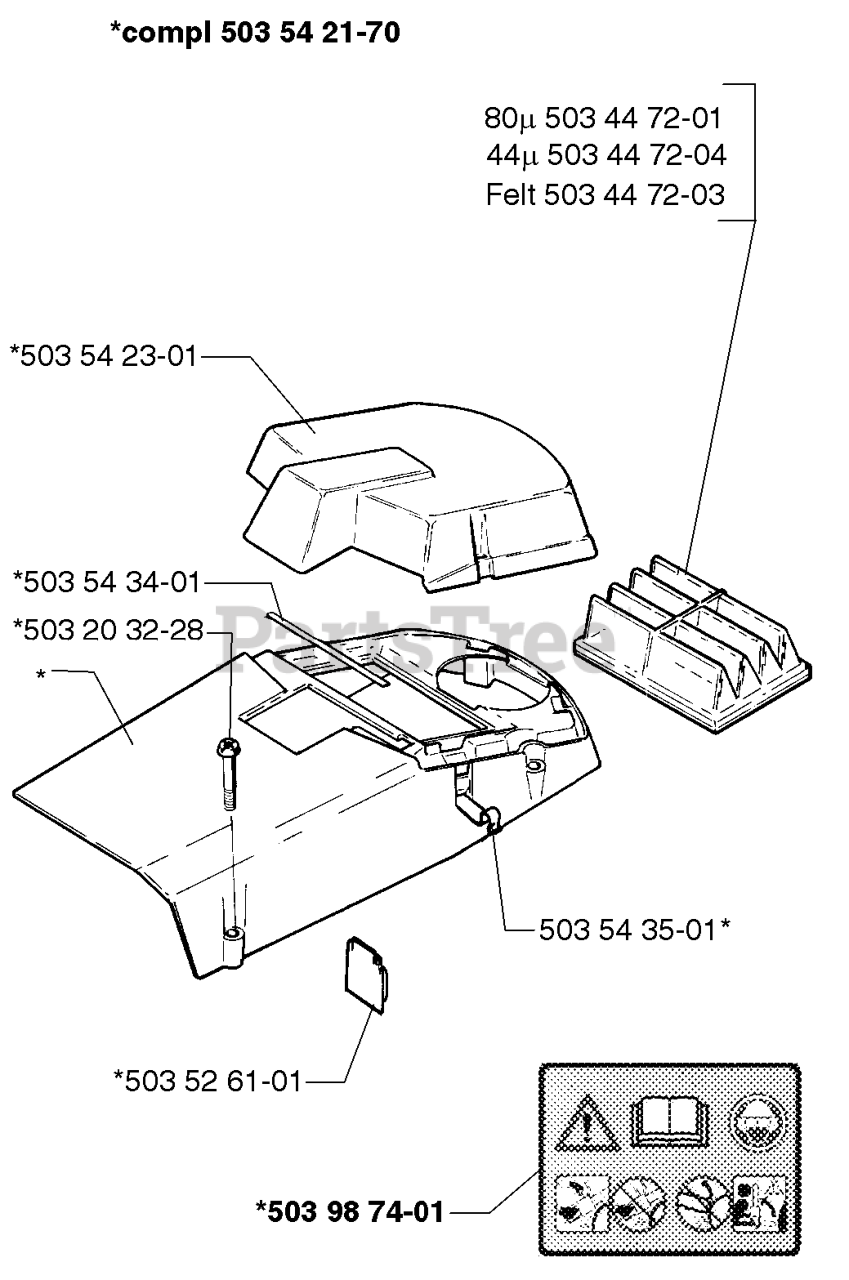 *compl 503 54 21-70

80µ 503 44 72-01
44µ 503 44 72-04
Felt 503 44 72-03

*503 54 23-01

*503 54 34-01

*503 20 32-28

*

PartsTree

503 54 35-01*

*503 52 61-01

*503 98 74-01