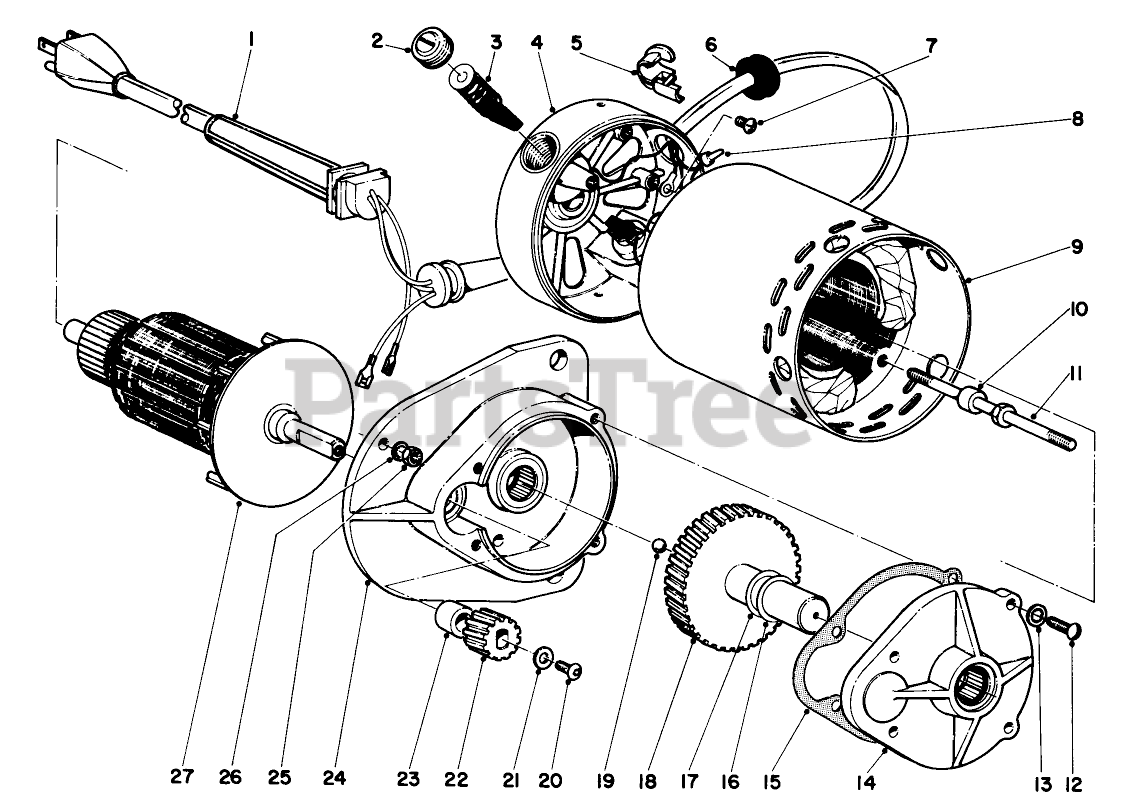 1
2
3
4
5
6
7
8
9
10
11
PartsTree
27
26
25
24
23
22
21
20
19
18
17
16
15
14
13
12