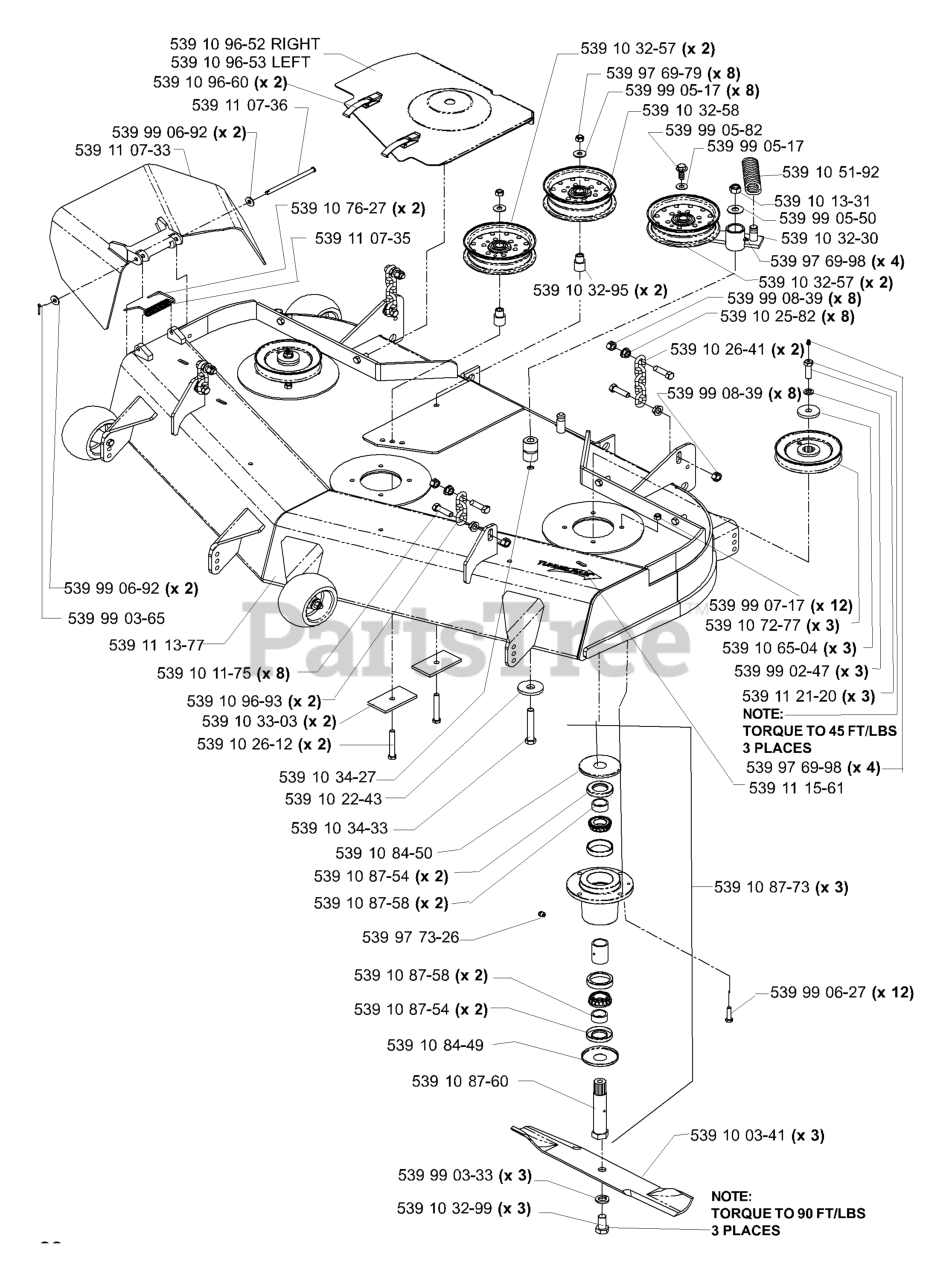 539 10 96-52 RIGHT
539 10 96-53 LEFT
539 10 96-60 (x 2)
539 11 07-36
539 99 06-92 (x 2)
539 11 07-33
539 10 76-27 (x 2)
539 11 07-35
539 10 32-57 (x 2)
539 97 69-79 (x 8)
539 99 05-17 (x 8)
539 10 32-58
539 99 05-82
539 99 05-17
539 10 51-92
539 10 13-31
539 99 05-50
539 10 32-30
539 97 69-98 (x 4)
539 10 32-57 (x 2)
539 10 32-95 (x 2)
539 99 08-39 (x 8)
539 10 25-82 (x 8)
539 10 26-41 (x 2)
539 99 08-39 (x 8)
539 99 06-92 (x 2)
539 99 03-65
539 11 13-77
539 10 11-75 (x 8)
539 10 96-93 (x 2)
539 10 33-03 (x 2)
539 10 26-12 (x 2)
539 10 34-27
539 10 22-43
539 10 34-33
539 10 84-50
539 10 87-54 (x 2)
539 10 87-58 (x 2)
539 97 73-26
539 10 87-58 (x 2)
539 10 87-54 (x 2)
539 10 84-49
539 10 87-60
539 99 03-33 (x 3)
539 10 32-99 (x 3)
539 99 07-17 (x 12)
539 10 72-77 (x 3)
539 10 65-04 (x 3)
539 99 02-47 (x 3)
539 11 21-20 (x 3)
NOTE:
TORQUE TO 45 FT/LBS
3 PLACES
539 97 69-98 (x 4)
539 11 15-61
539 10 87-73 (x 3)
539 99 06-27 (x 12)
539 10 03-41 (x 3)
NOTE:
TORQUE TO 90 FT/LBS
3 PLACES
PartsTree