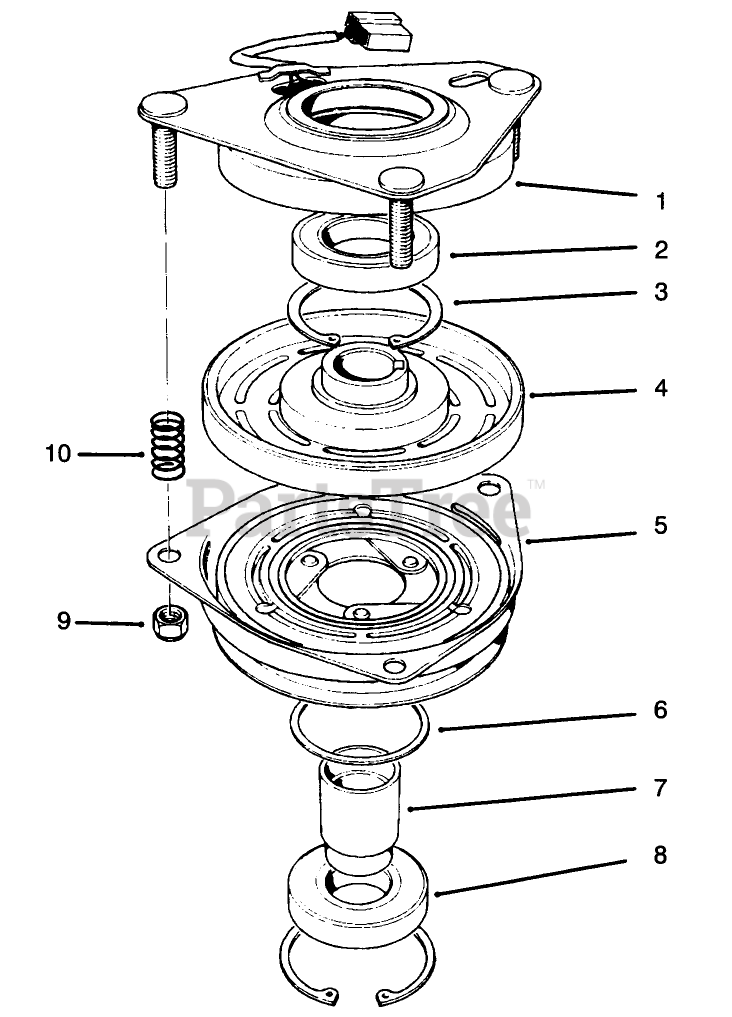 1
2
3
4
10
PartsTree™
5
9
6
7
8