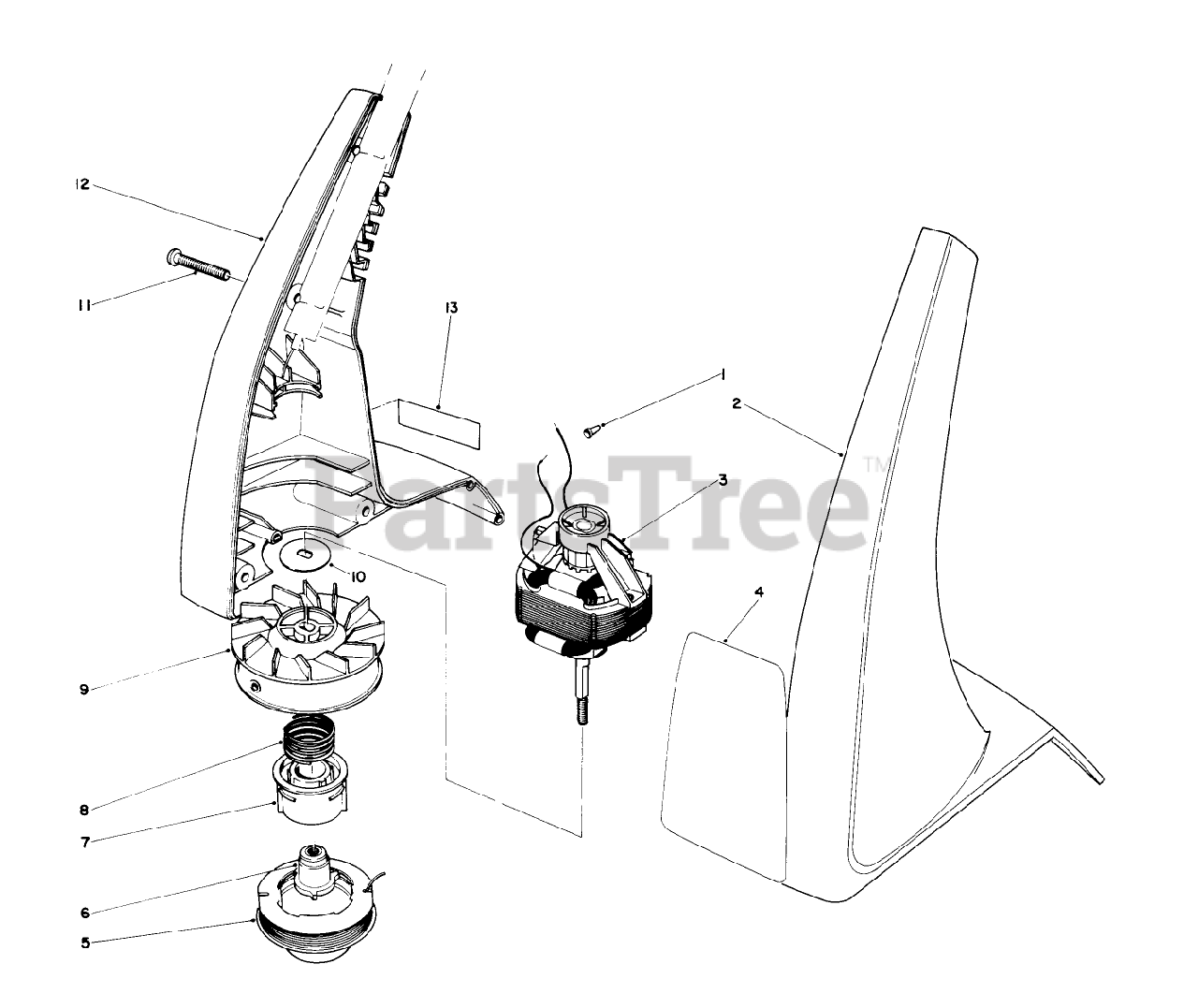 12
11
13
1
2
PartsTree™
3
10
4
9
8
7
6
5