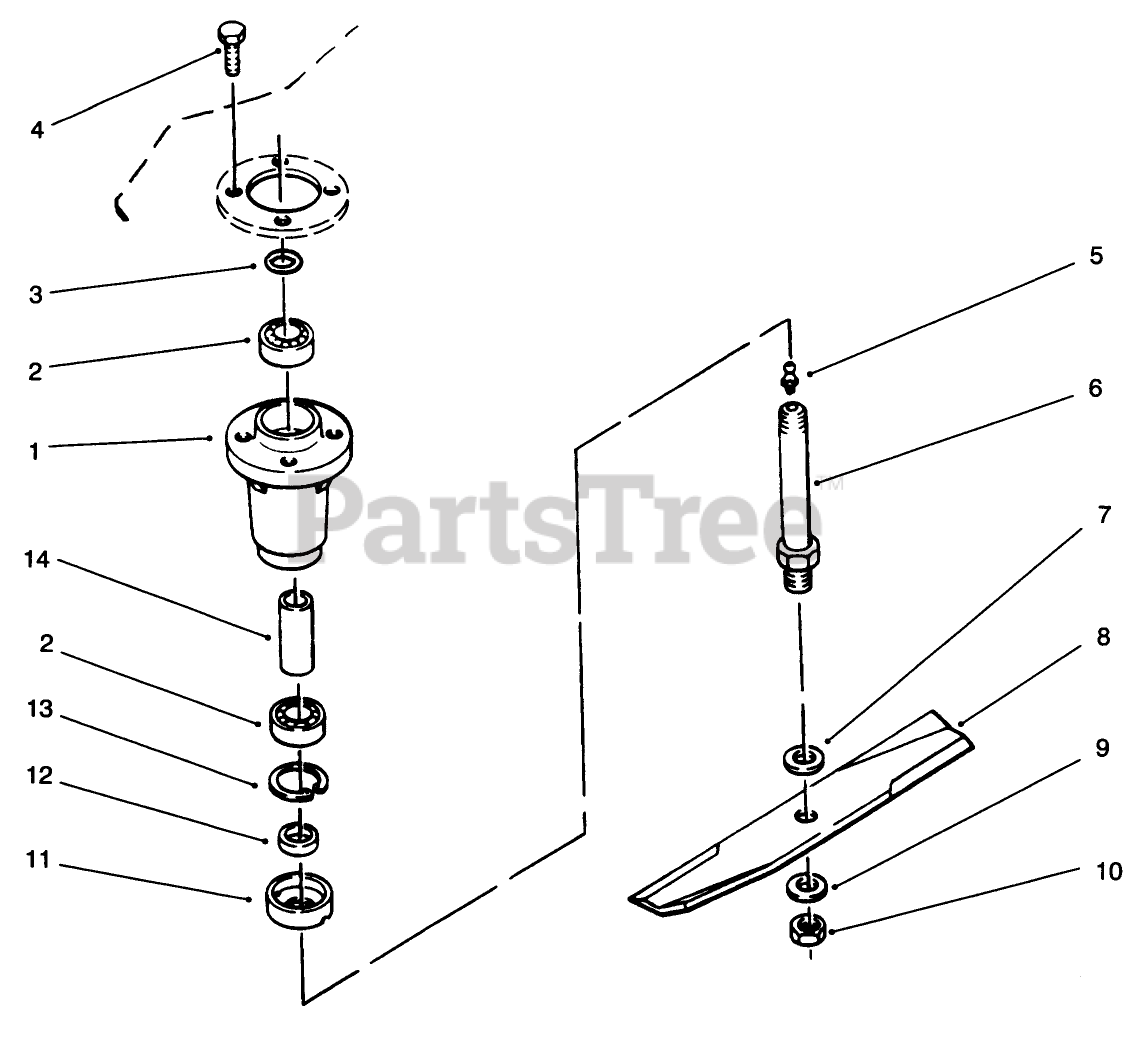 4
3
2
1
14
2
13
12
11
5
6
7
8
9
10
PartsTree™