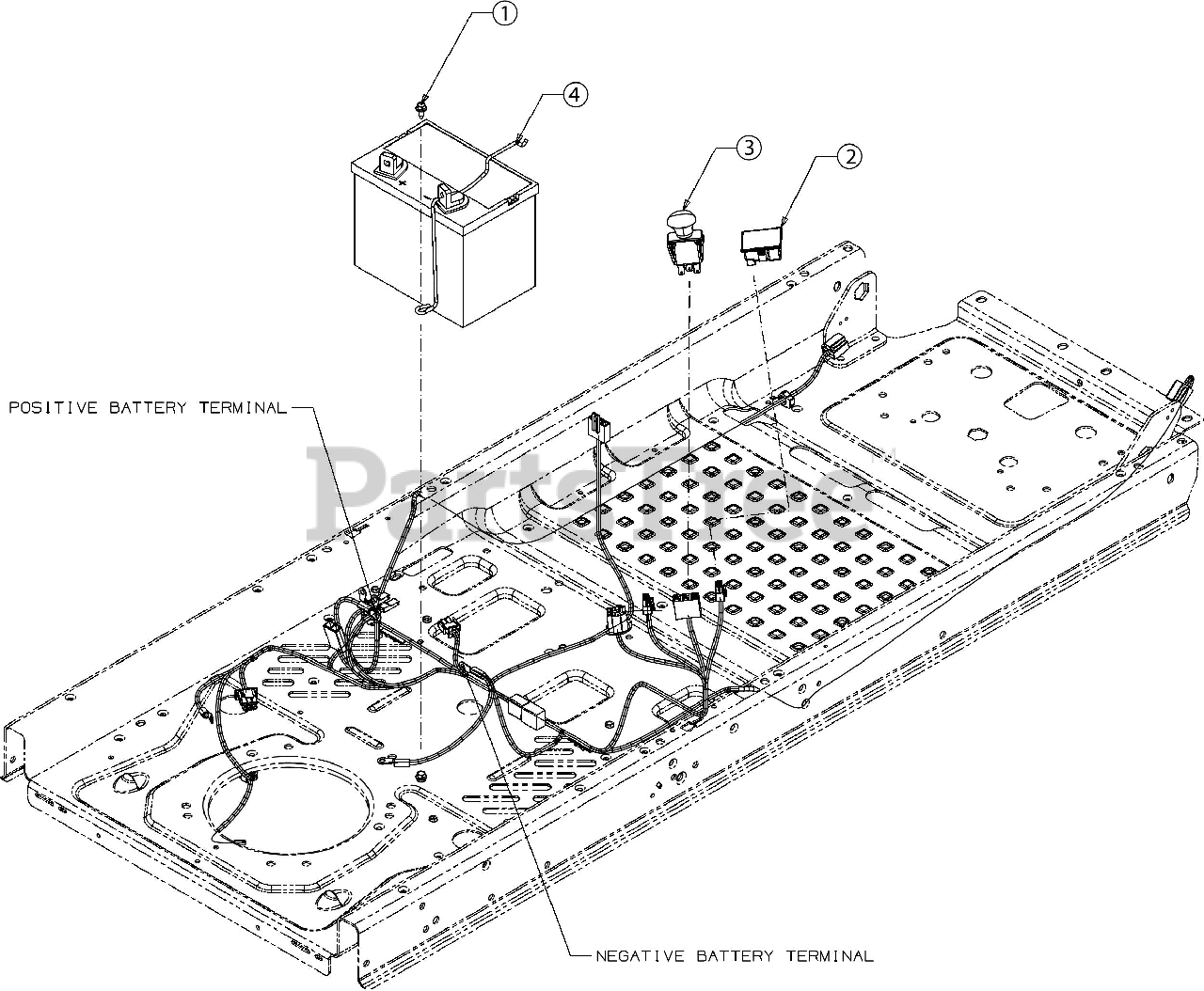 1

4

3

2

POSITIVE BATTERY TERMINAL

PartsTree

NEGATIVE BATTERY TERMINAL