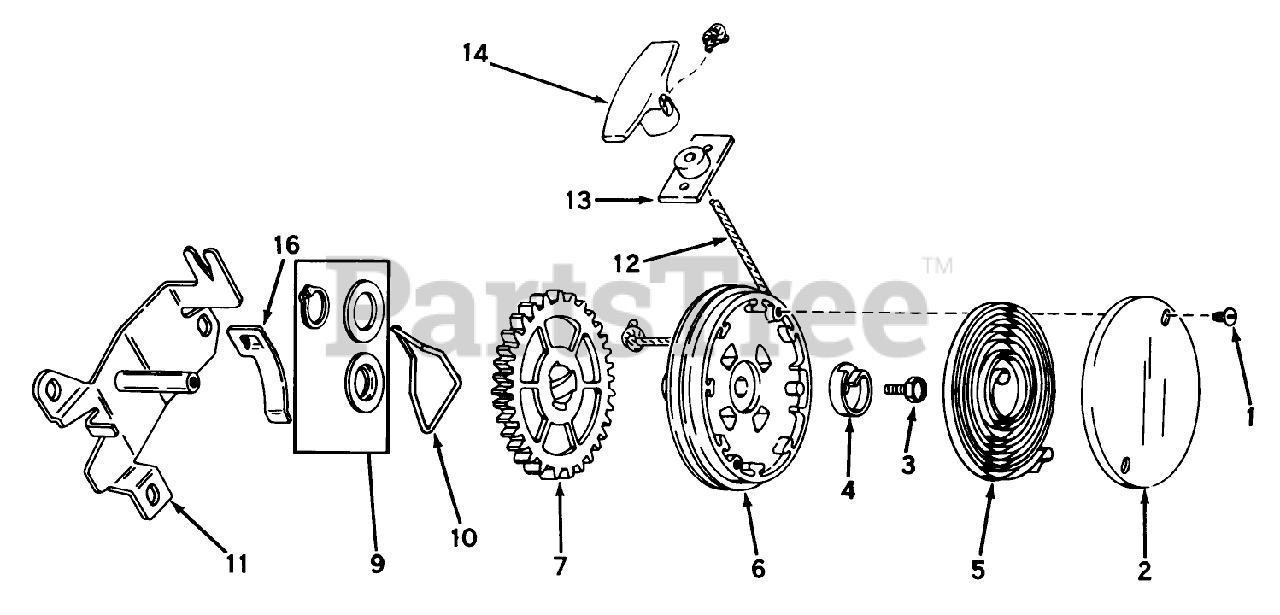 14
13
12
16
PartsTree™
1
11
9
10
7
6
4
3
5
2