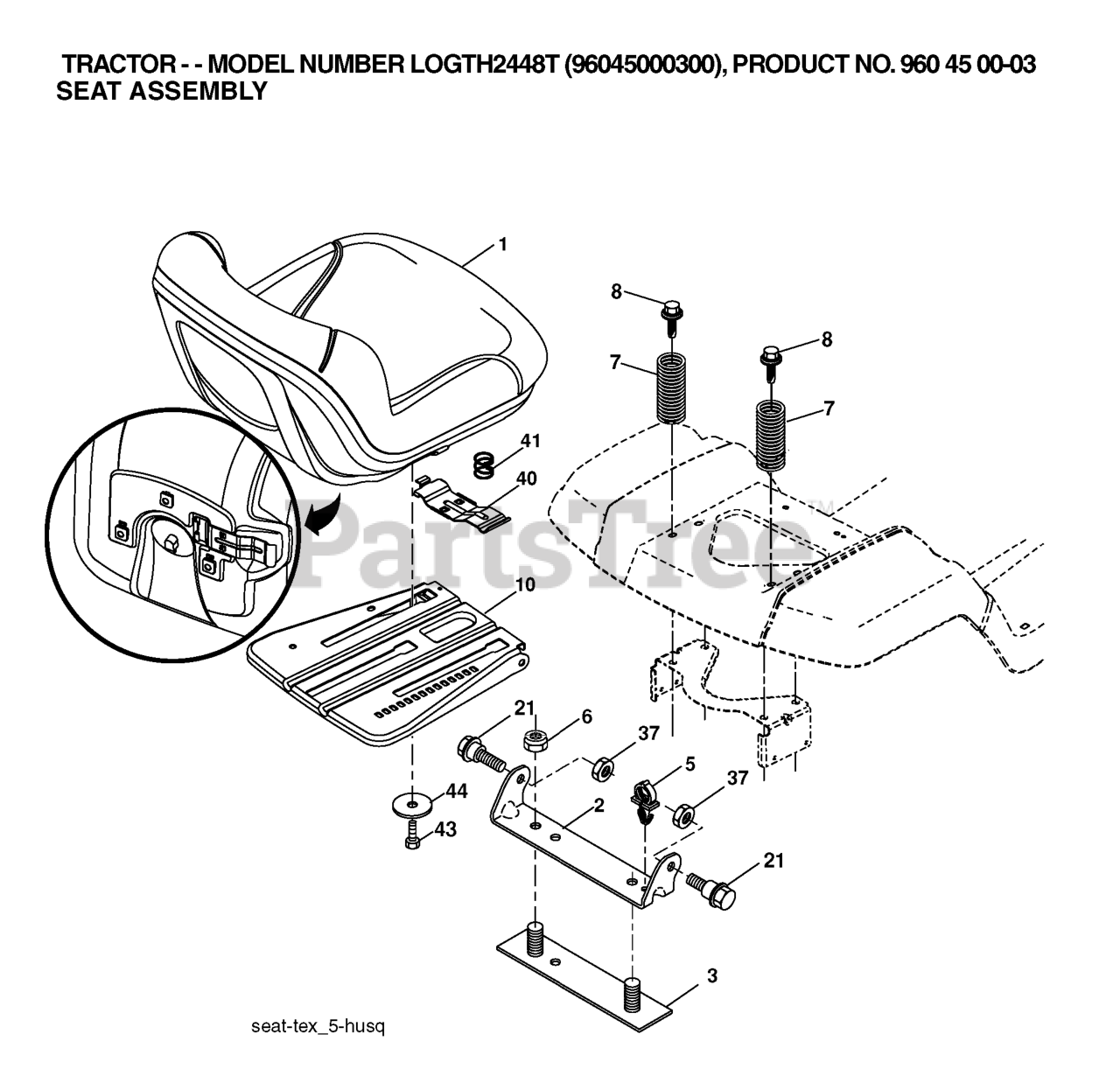 TRACTOR - - MODEL NUMBER LOGTH2448T (96045000300), PRODUCT NO. 960 45 00-03
SEAT ASSEMBLY

1
8
8
7
7
41
40
PartsTree™
10
21
6
37
5
37
44
2
43
21
3

seat-tex_5-husq