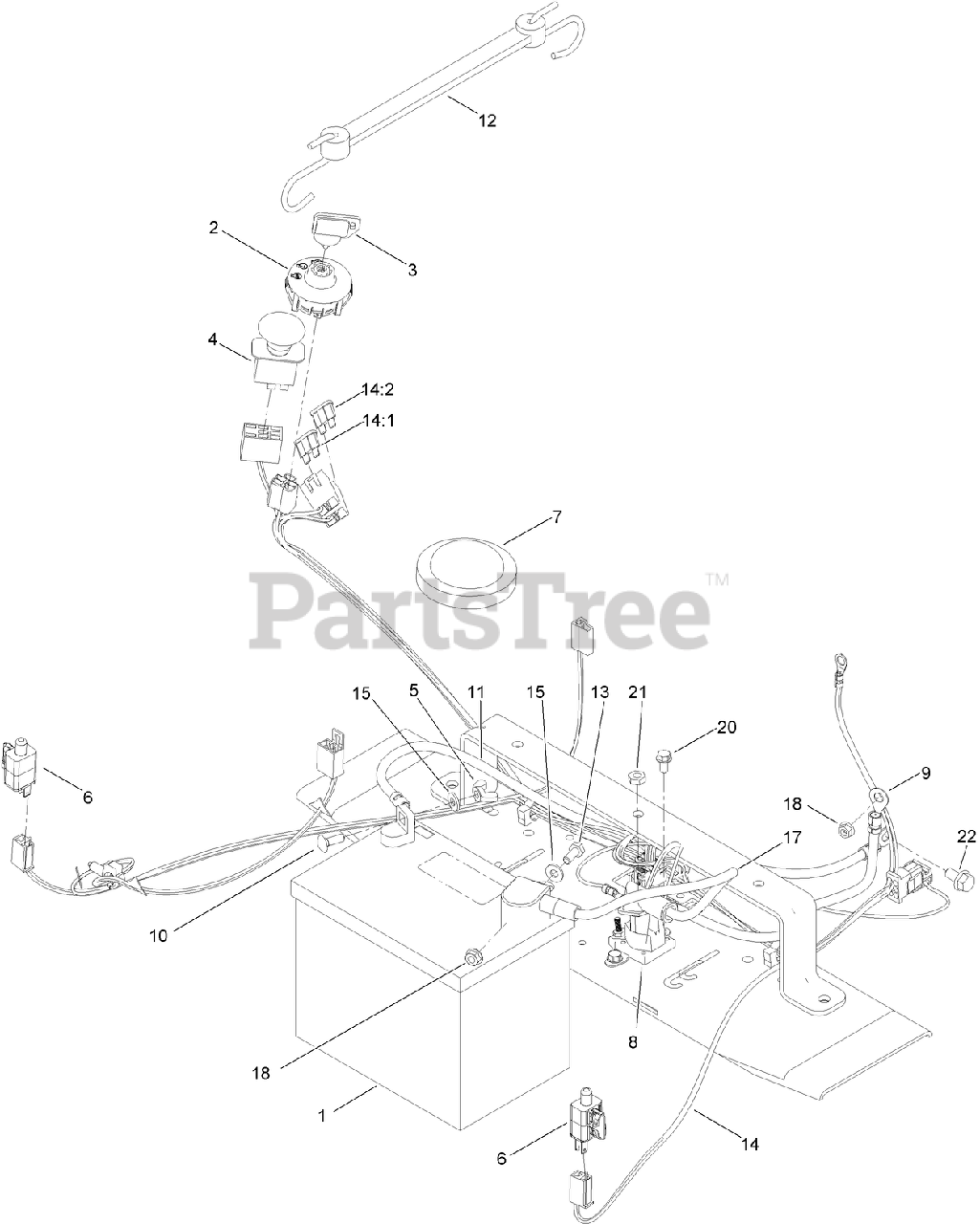 12

2

3

4

14:2

14:1

7

PartsTree™

15

5

11

15

13

21

20

6

9

18

22

17

10

8

18

1

6

14