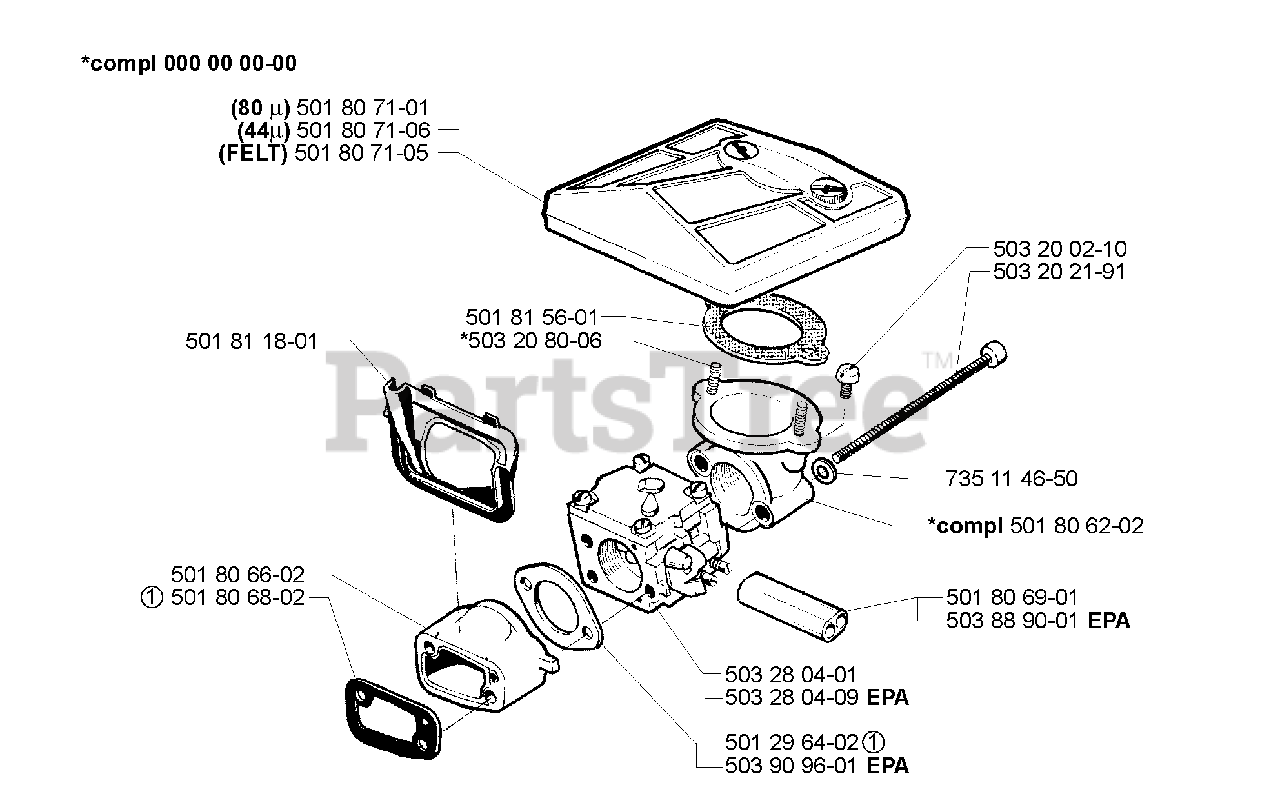 *compl 000 00 00-00

(80 µ) 501 80 71-01
(44µ) 501 80 71-06
(FELT) 501 80 71-05

503 20 02-10
503 20 21-91

501 81 56-01
*503 20 80-06

501 81 18-01

PartsTree™

735 11 46-50

*compl 501 80 62-02

501 80 66-02
① 501 80 68-02

501 80 69-01
503 88 90-01 EPA

503 28 04-01
503 28 04-09 EPA

501 29 64-02 ①
503 90 96-01 EPA