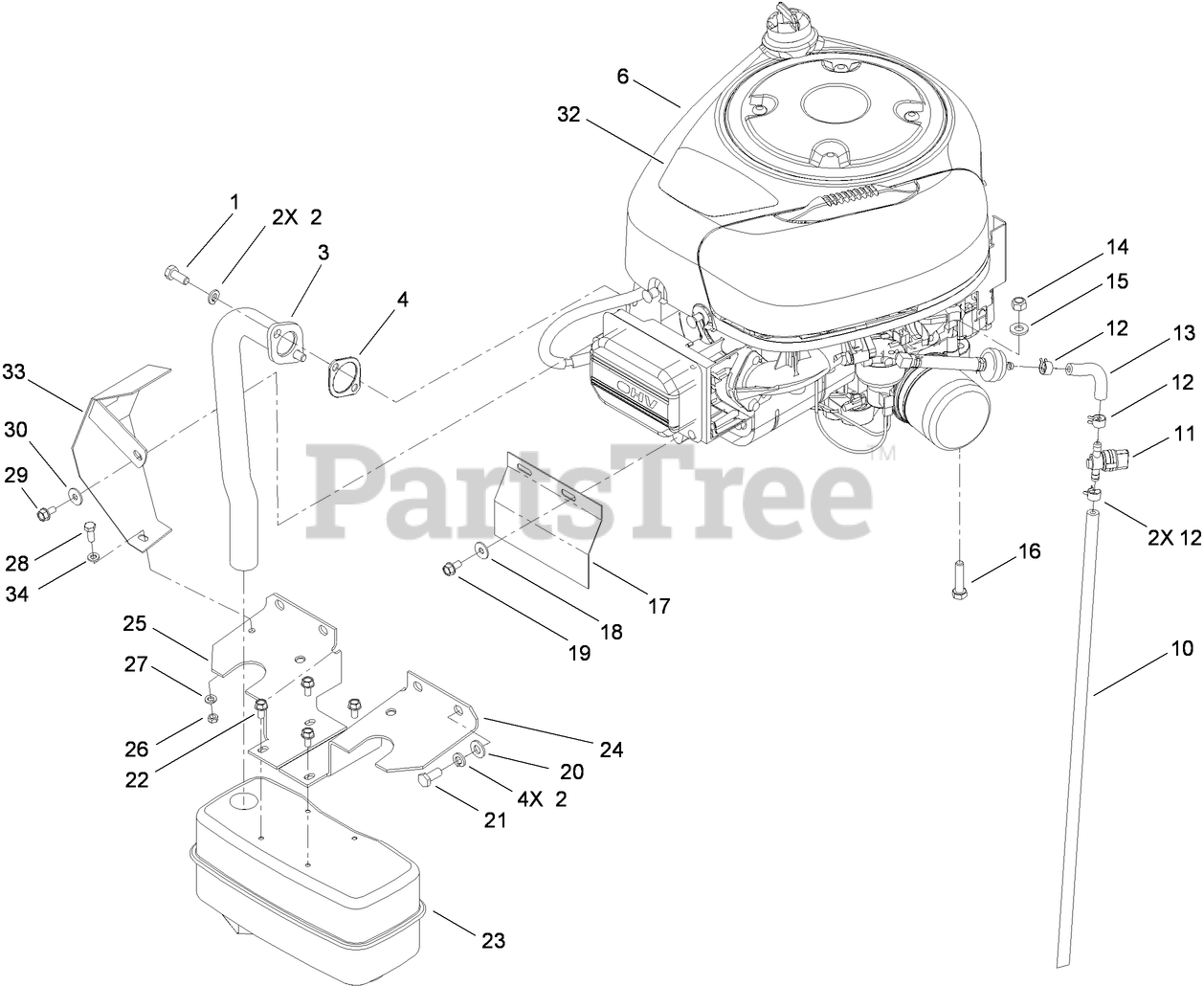 6
32
1
2X 2
3
4
14
15
12
13
12
11
2X 12
33
30
29
28
34
OHV
PartsTree™
16
17
18
19
10
25
27
26
22
24
20
4X 2
21
23