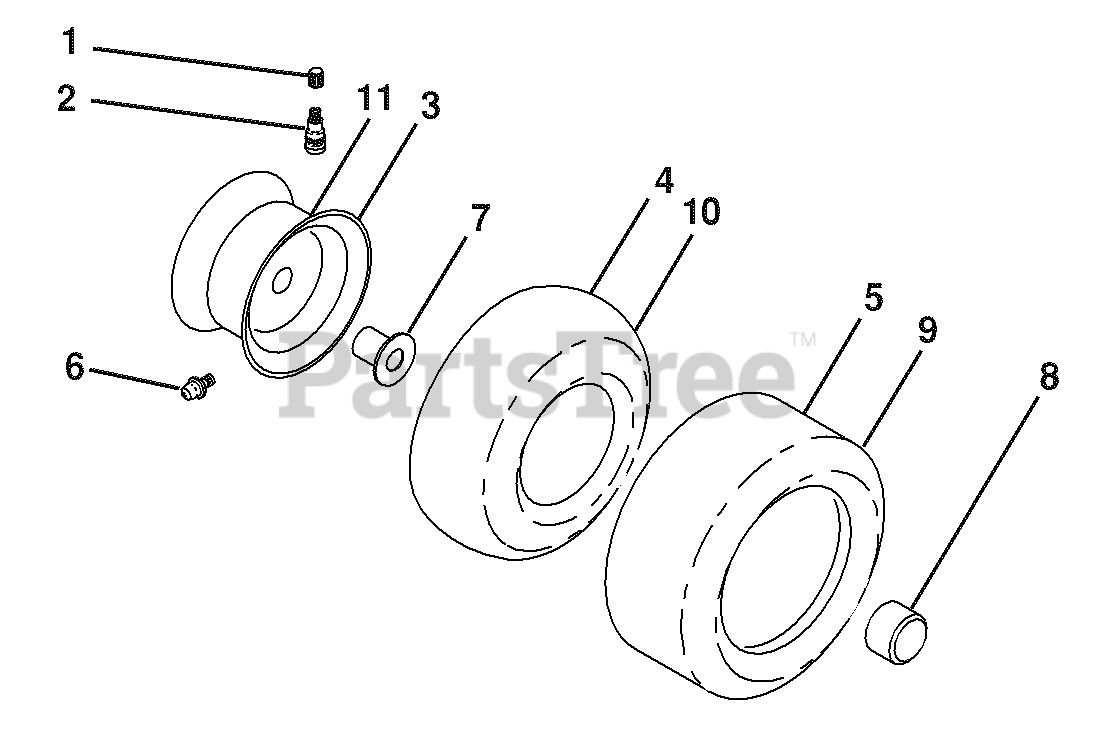 1
2
11
3
7
4
10
5
9
8
6
PartsTree™