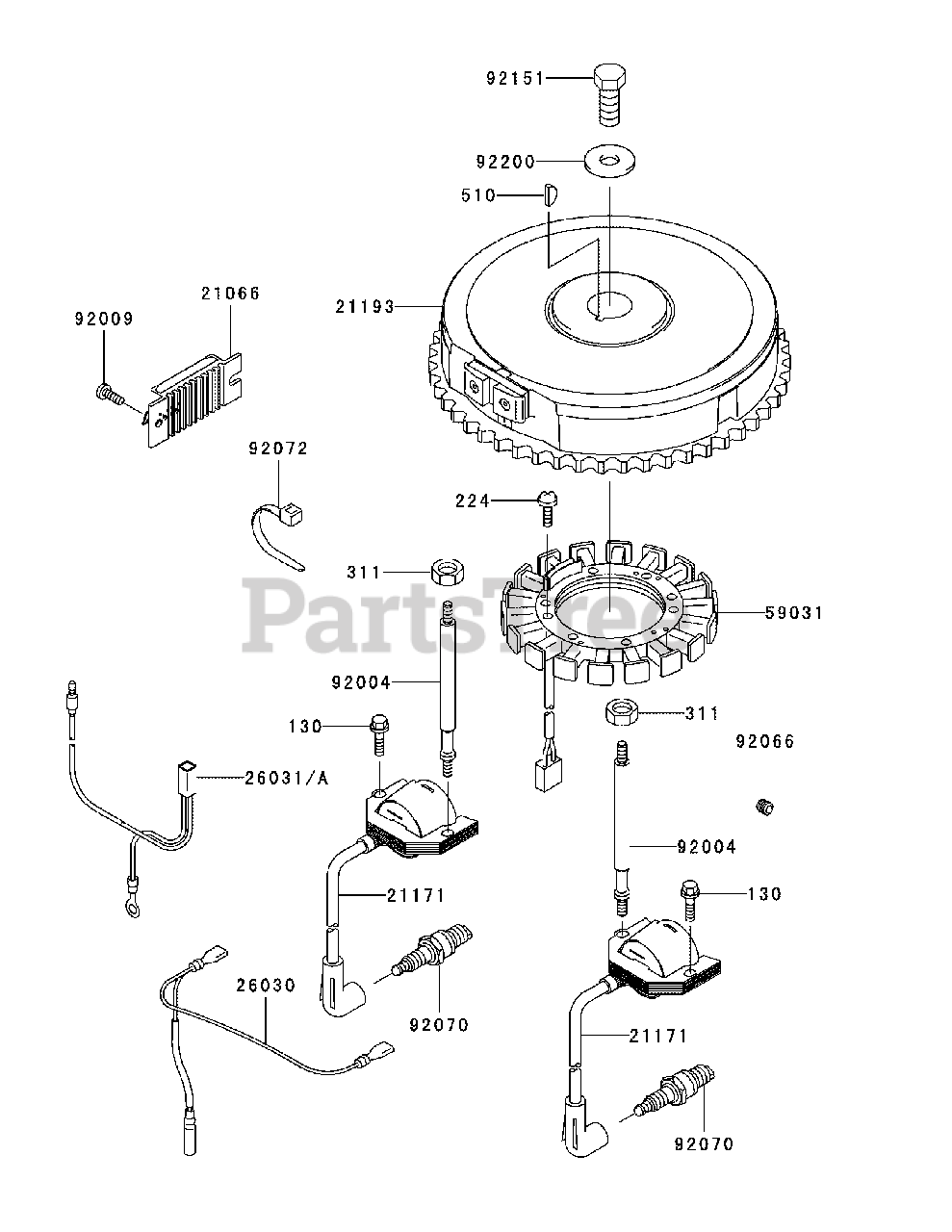 92151
92200
510
21066
92009
21193
92072
224
311
PartsTree
59031
92004
130
311
92066
26031/A
92004
130
21171
26030
92070
21171
92070