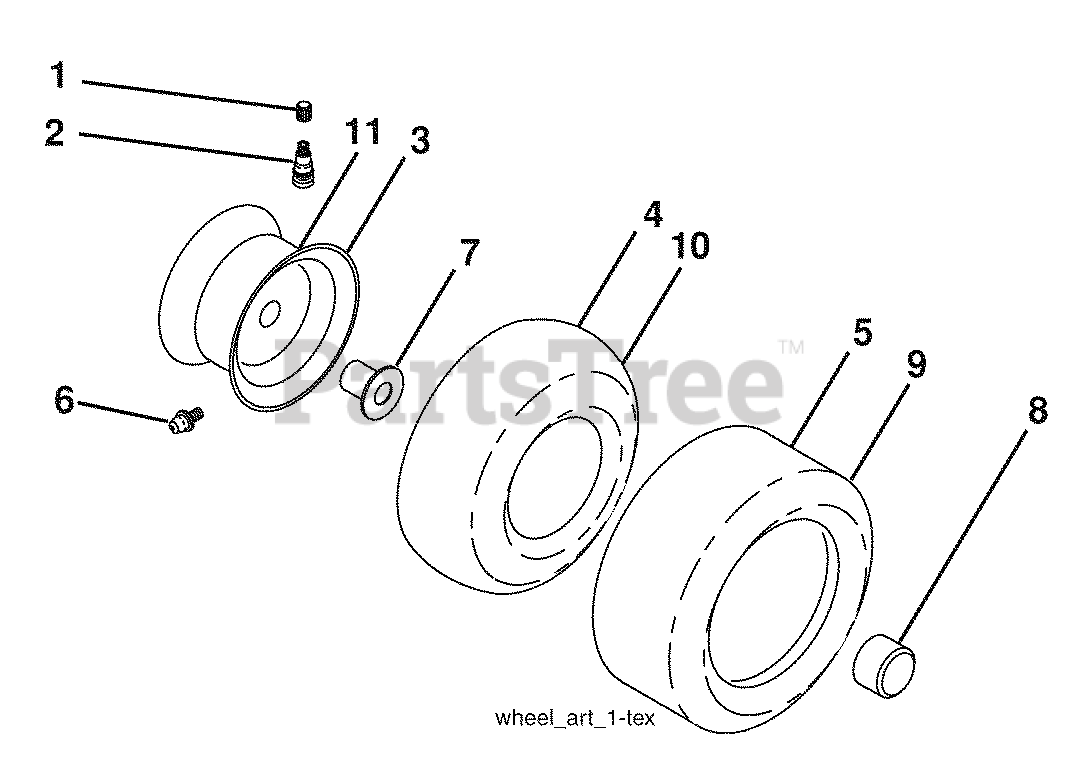 1
2
11
3
4
10
7
5
9
8
6
PartsTree™
wheel_art_1-tex