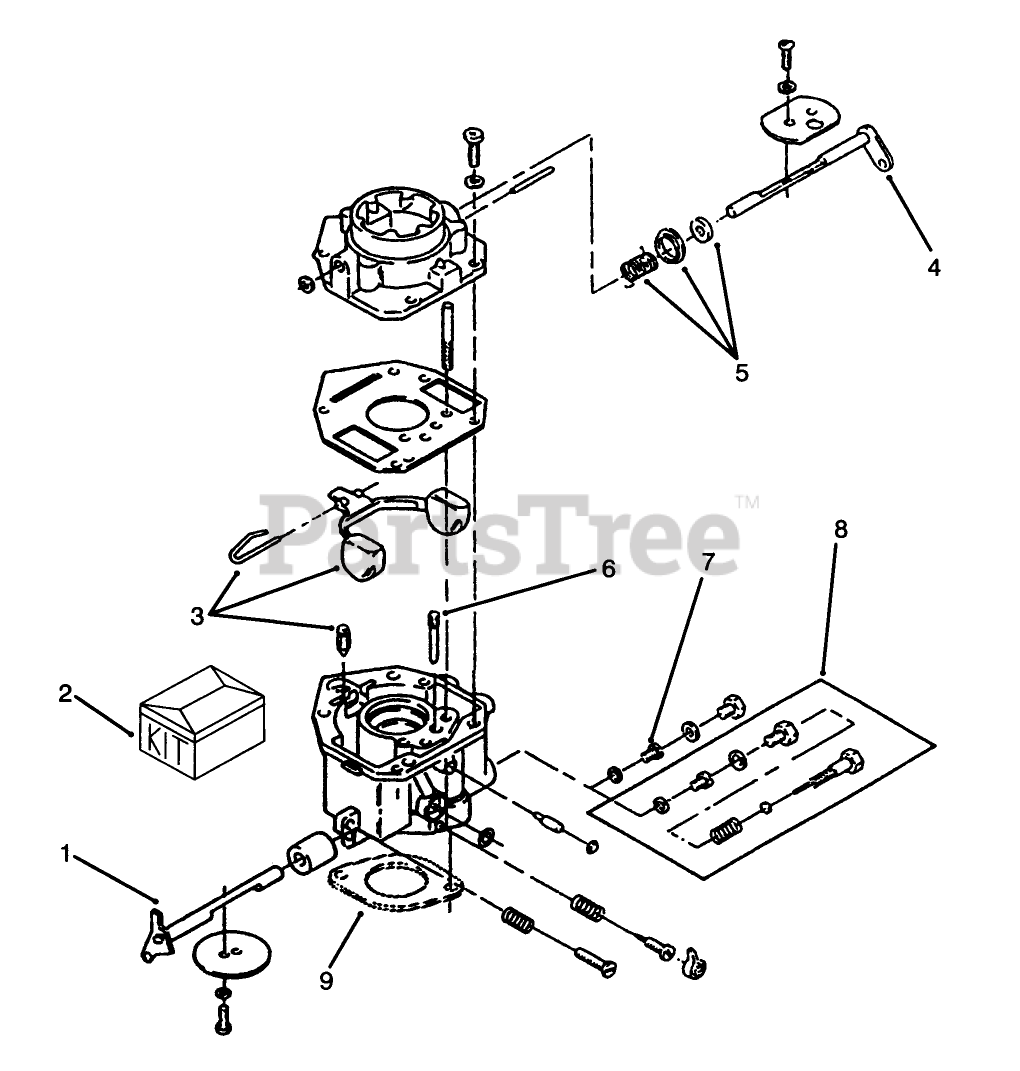 4
5
PartsTree™
8
7
6
3
2
KIT
1
9