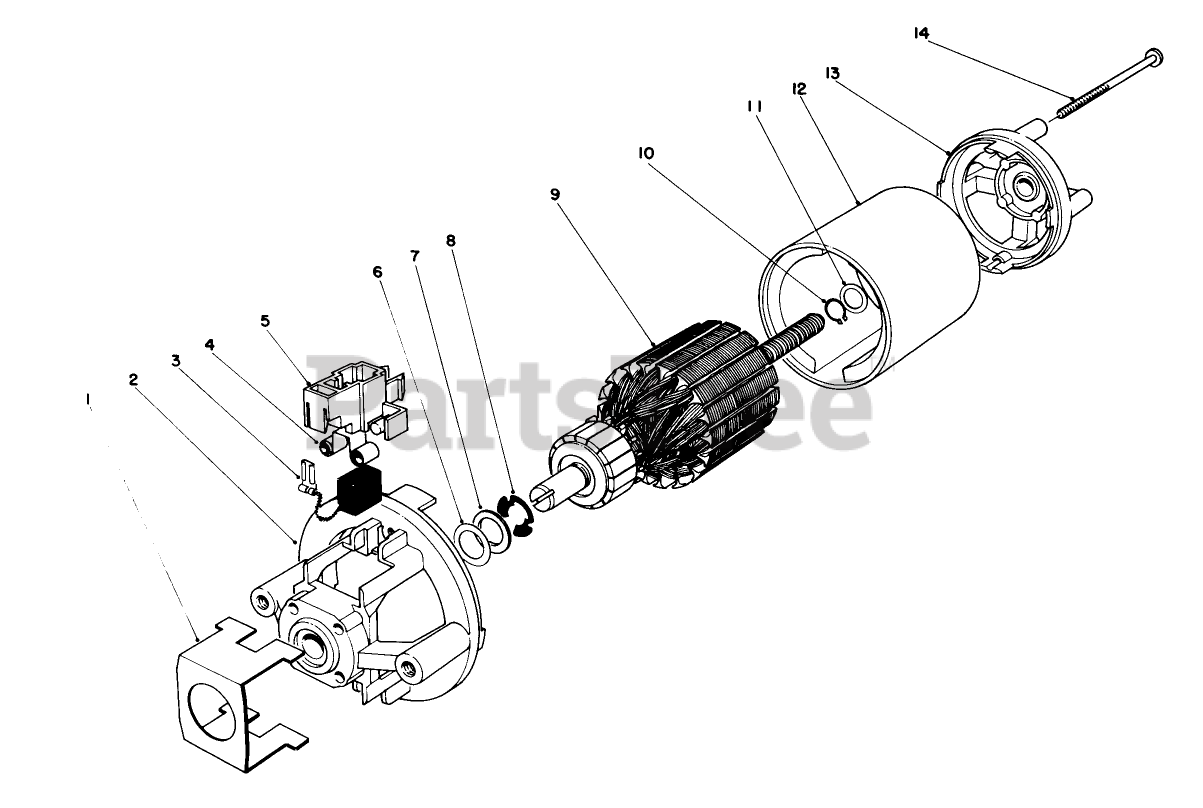 14
13
12
11
10
9
8
7
6
5
4
3
2
1
PartsTree