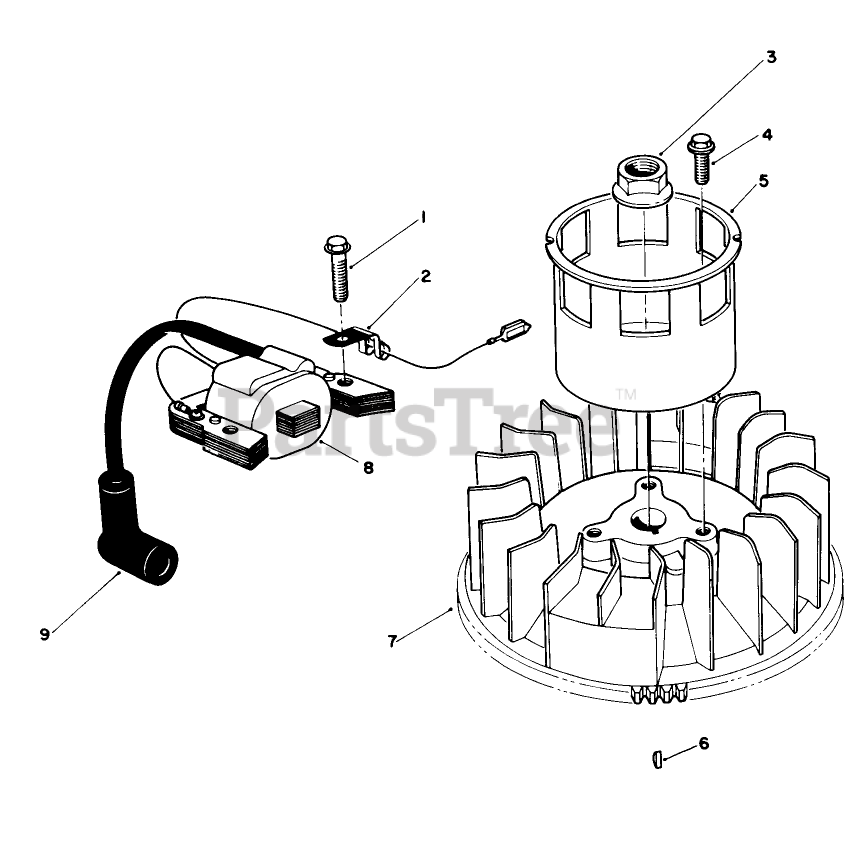 3
4
5
1
2
PartsTree™
8
9
7
6