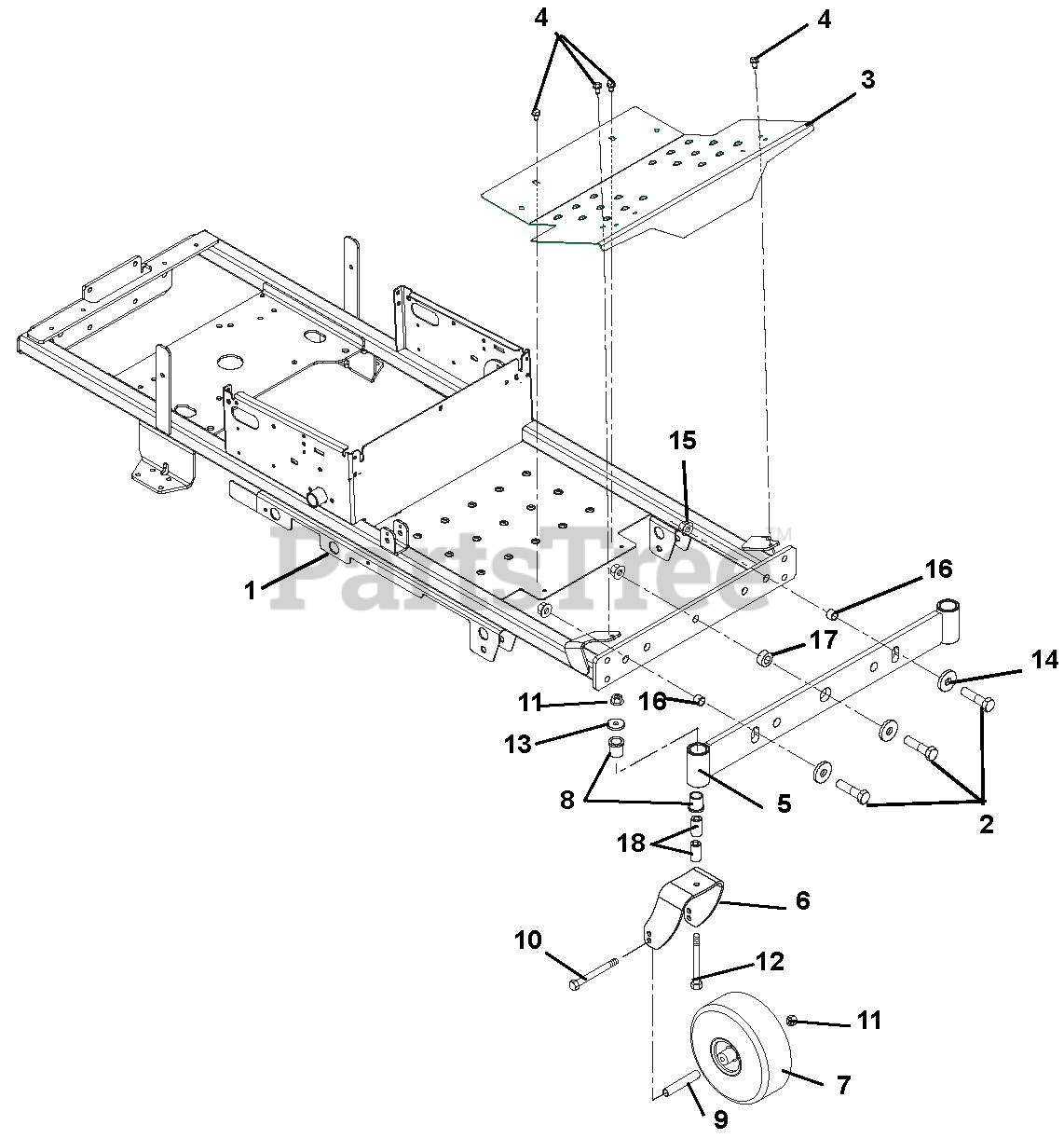 4
4
3
15
PartsTree™
1
16
17
14
11
16
13
8
5
2
18
6
10
12
11
7
9