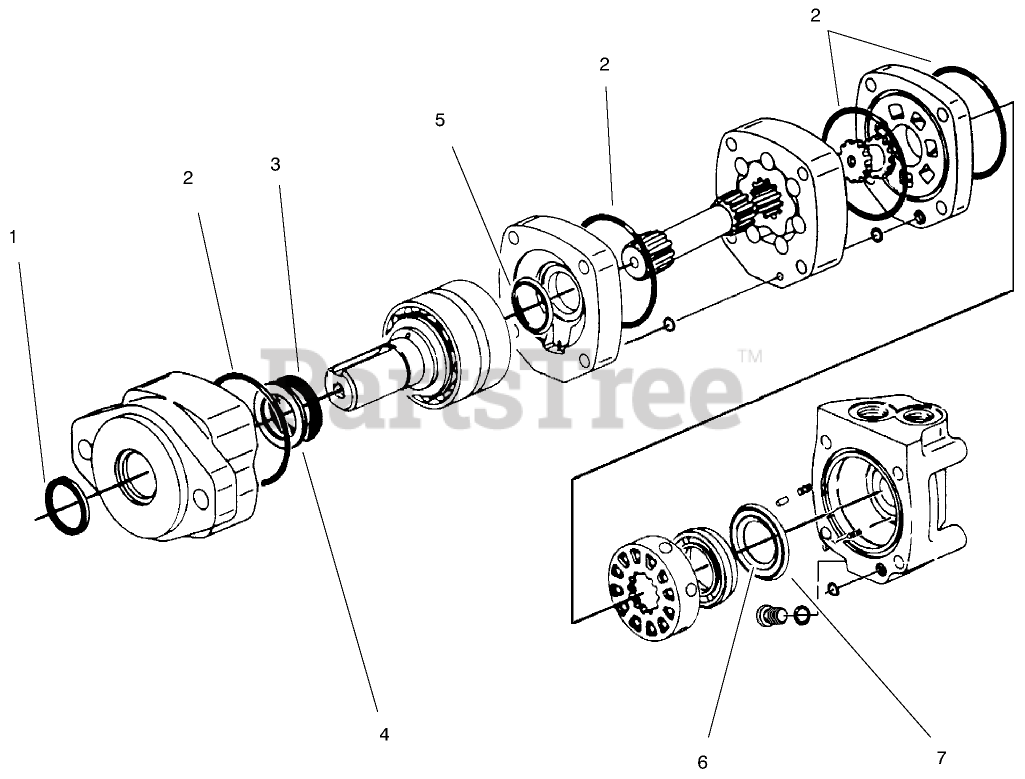 2
2
5
3
2
1
PartsTree™
4
6
7