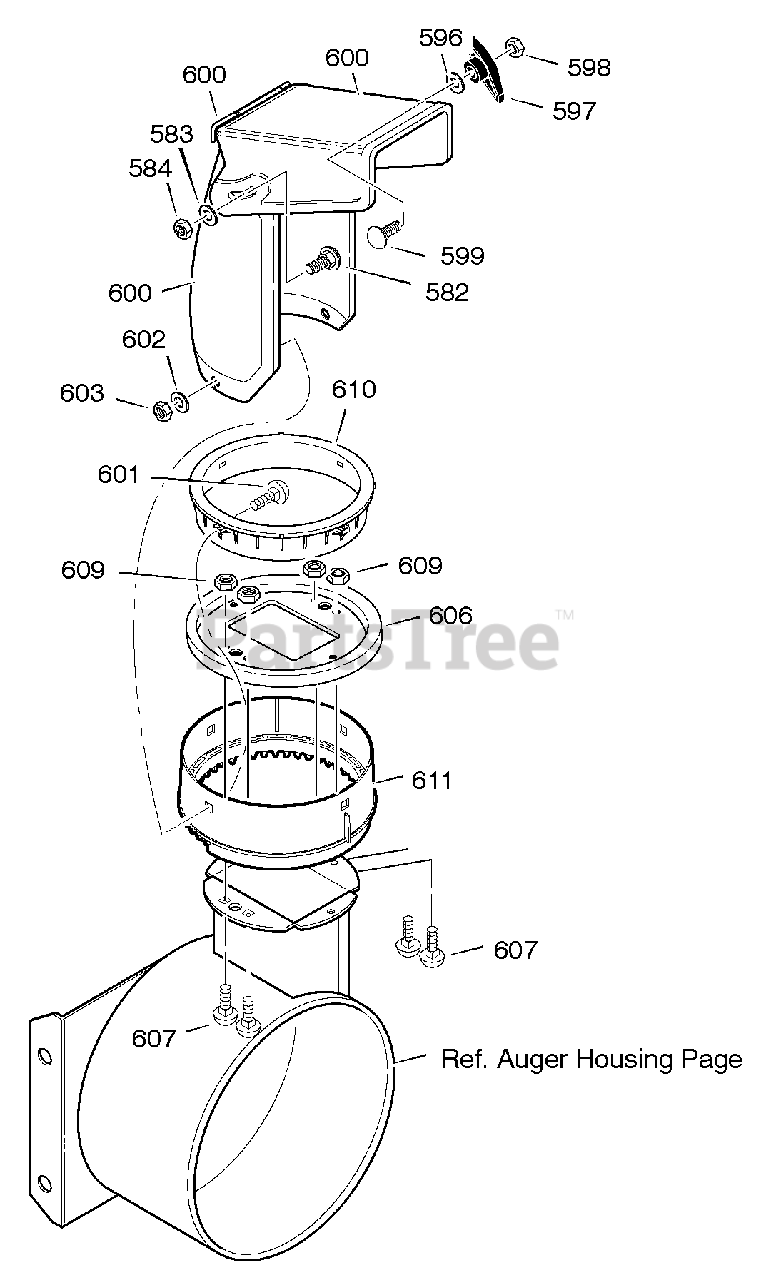 600
600
596
598
597
583
584
599
582
600
602
603
610
601
609
609
606
PartsTree™
611
607
607
Ref. Auger Housing Page